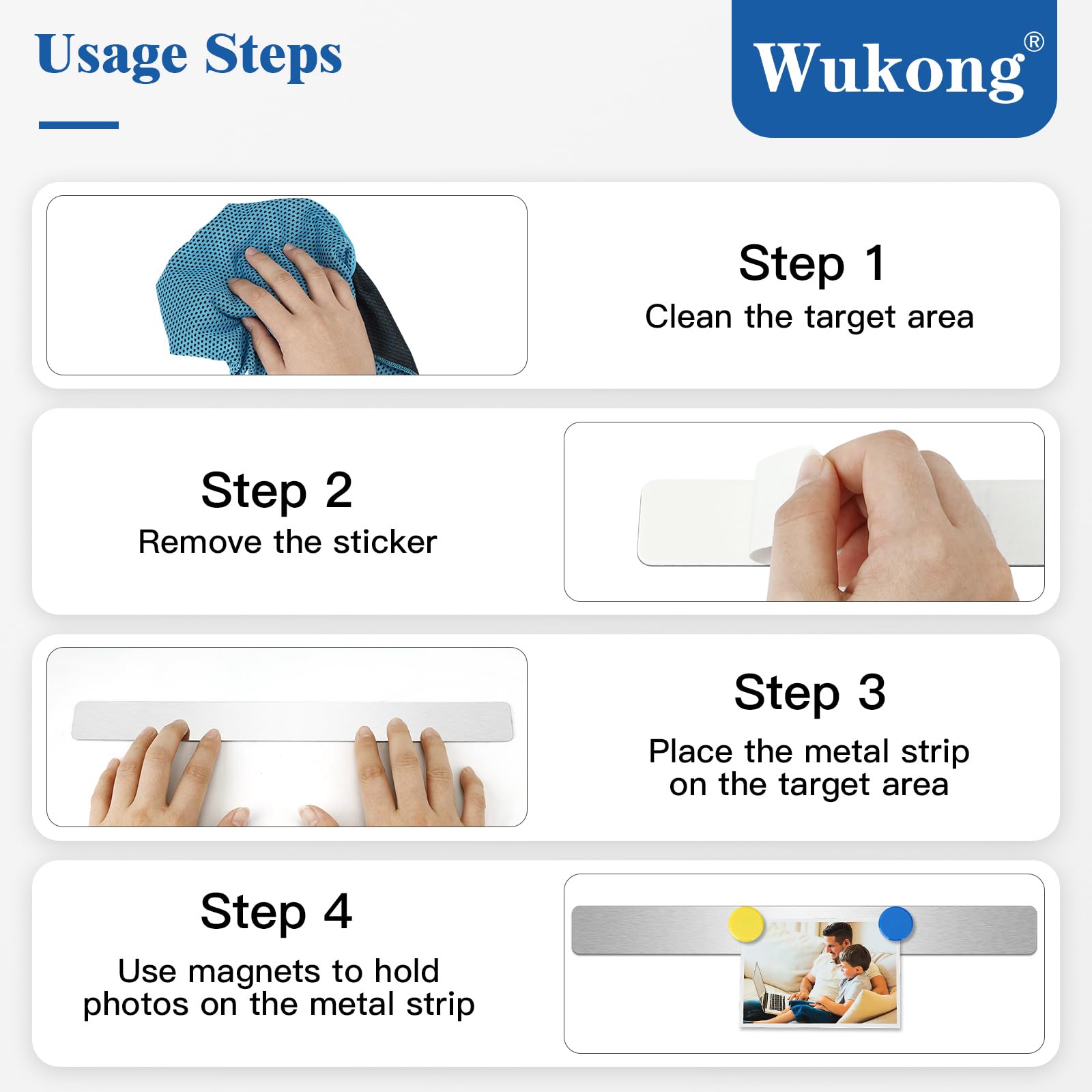 Usage Steps

Wukong®

Step 1
Clean the target area

Step 2
Remove the sticker

Step 3
Place the metal strip on the target area

Step 4
Use magnets to hold photos on the metal strip