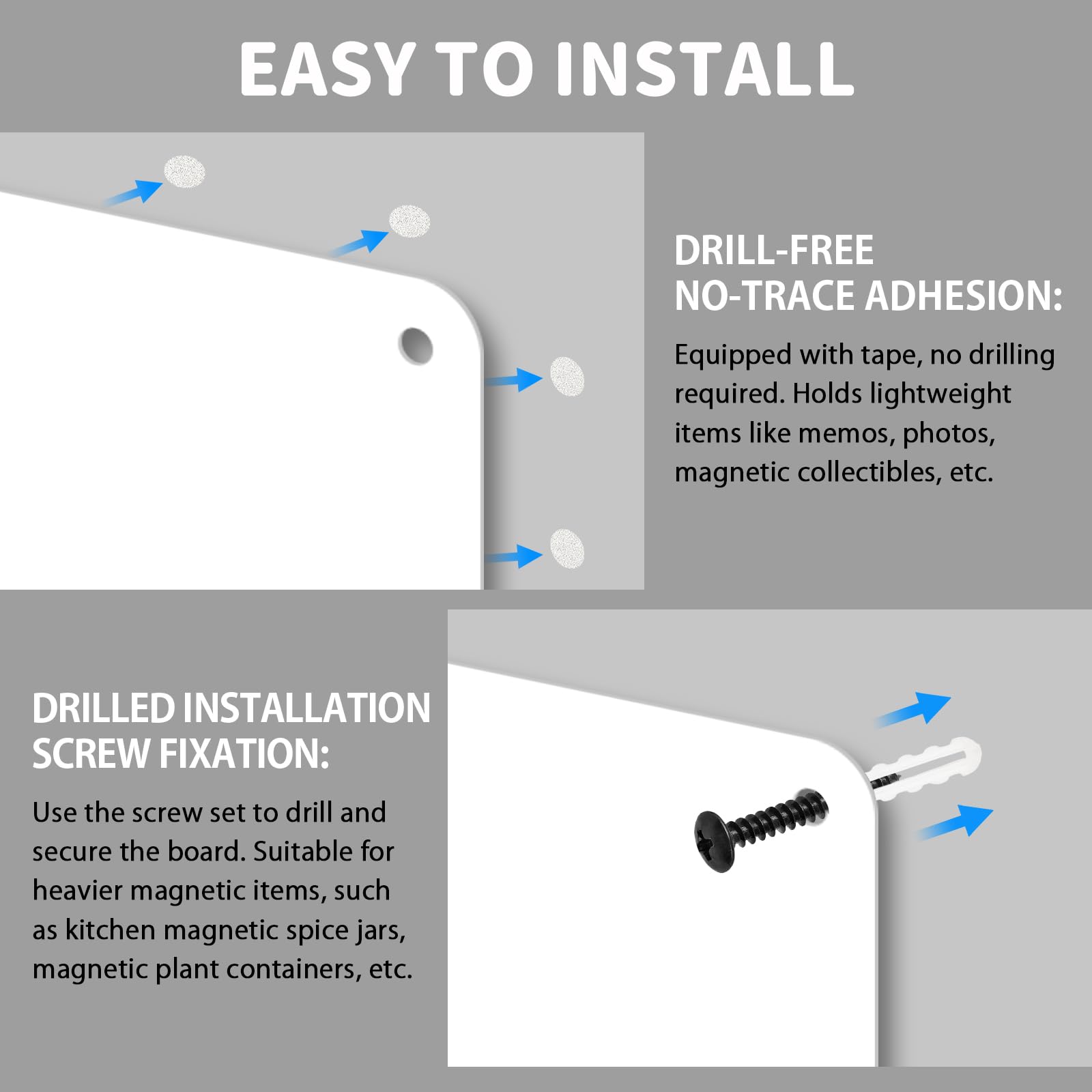 EASY TO INSTALL

DRILL-FREE NO-TRACE ADHESION:

Equipped with tape, no drilling required. Holds lightweight items like memos, photos, magnetic collectibles, etc.

DRILLED INSTALLATION SCREW FIXATION:

Use the screw set to drill and secure the board. Suitable for heavier magnetic items, such as kitchen magnetic spice jars, magnetic plant containers, etc.