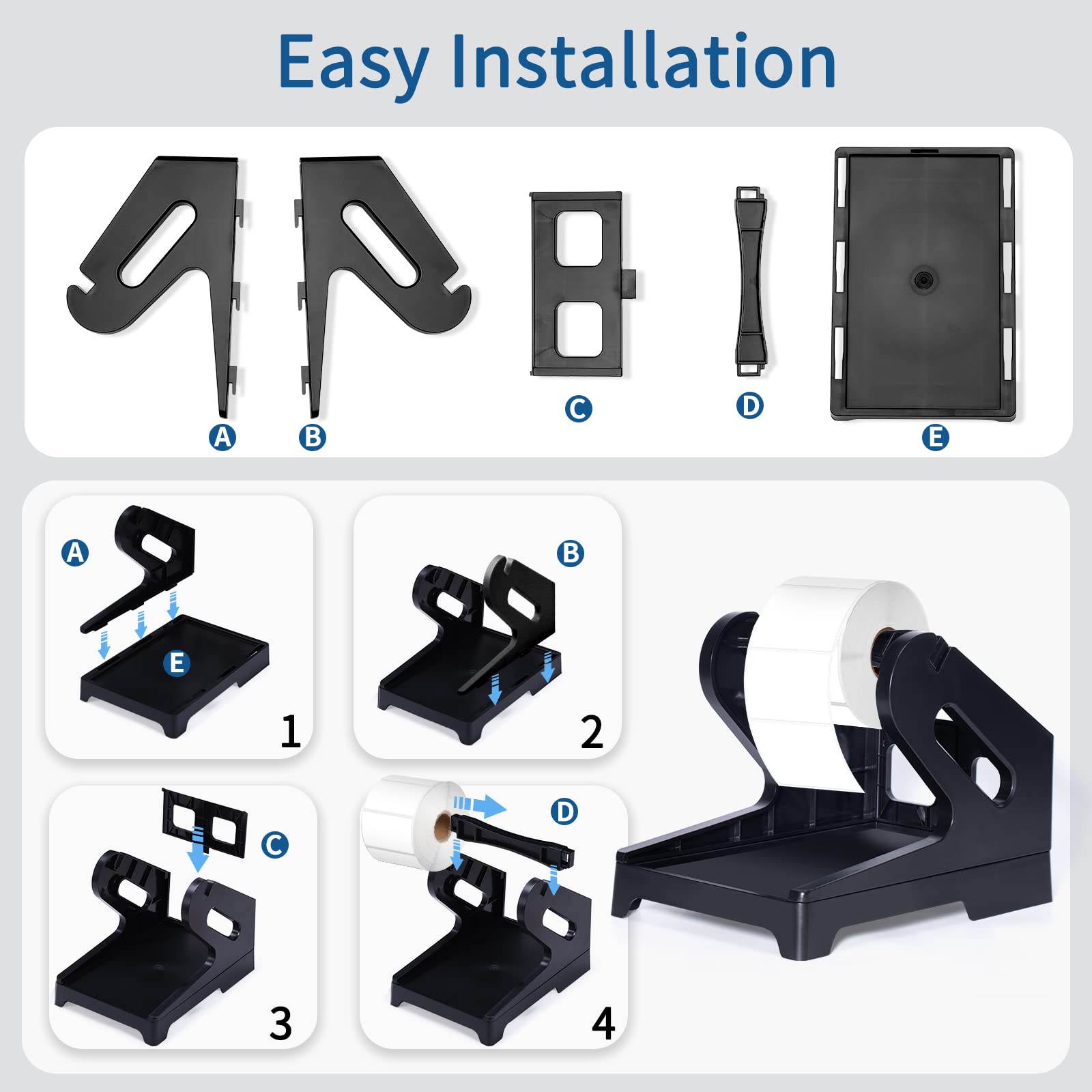 Easy Installation

A B C D E

A
E
1

B
2

C
3

D
4