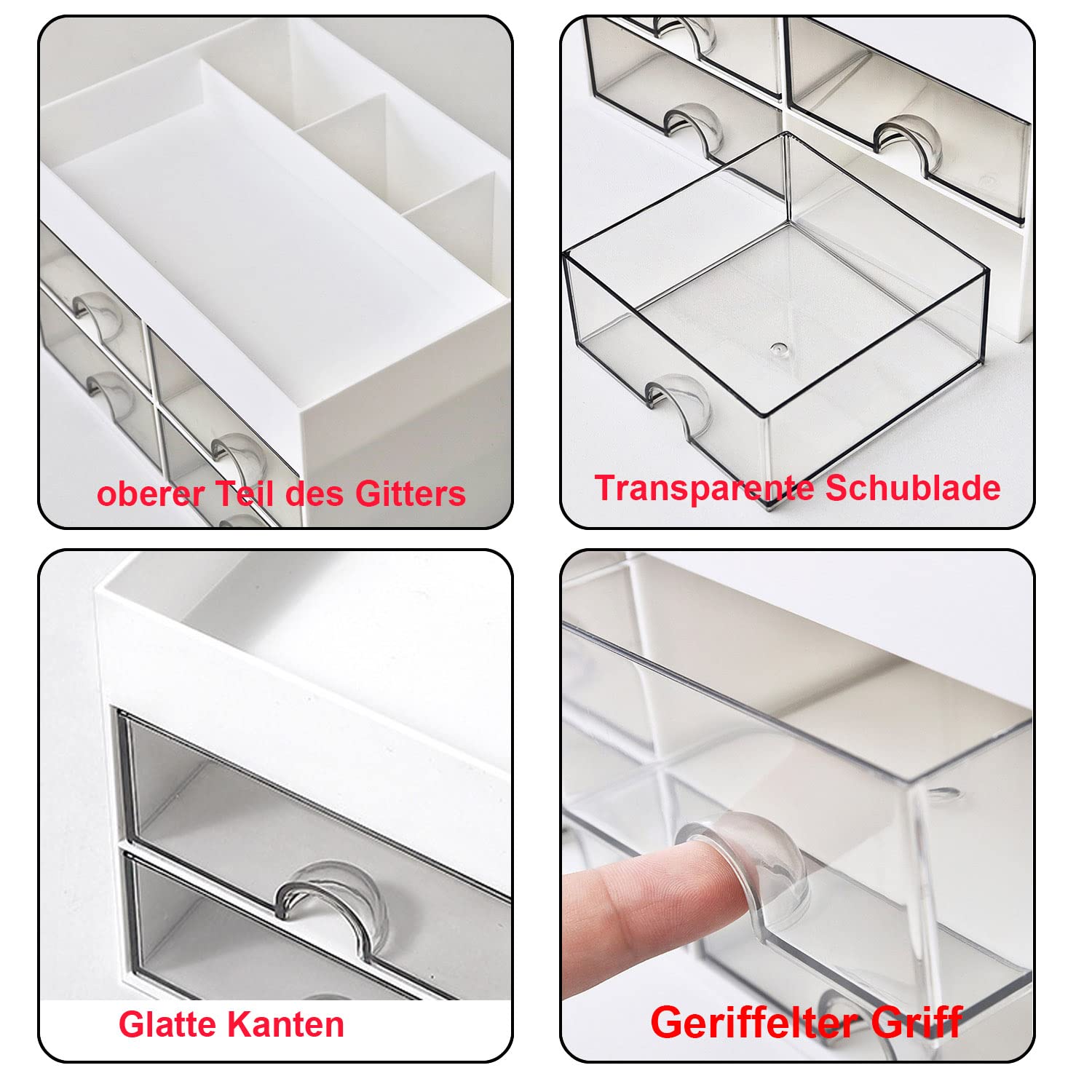 oberer Teil des Gitters

Transparente Schublade

Glatte Kanten

Geriffelter Griff