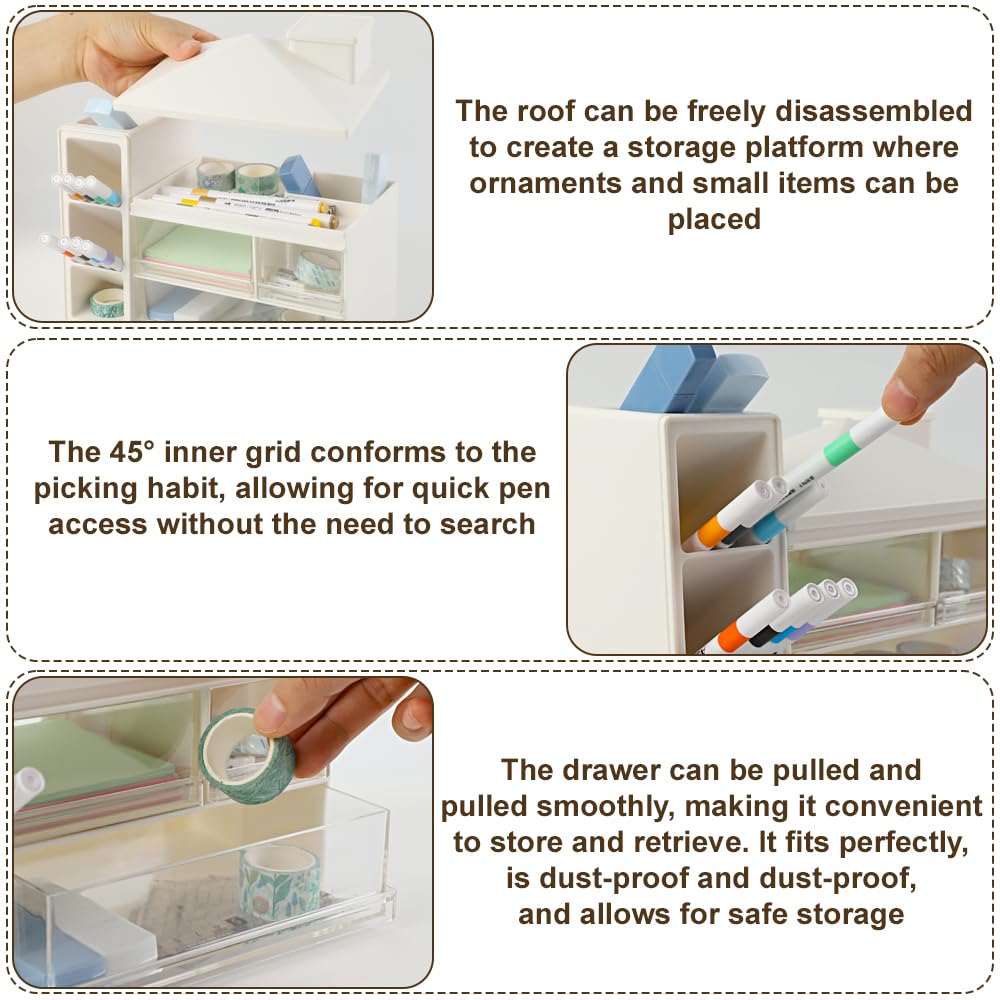 The roof can be freely disassembled to create a storage platform where ornaments and small items can be placed

The 45° inner grid conforms to the picking habit, allowing for quick pen access without the need to search

The drawer can be pulled and pulled smoothly, making it convenient to store and retrieve. It fits perfectly, is dust-proof and dust-proof, and allows for safe storage