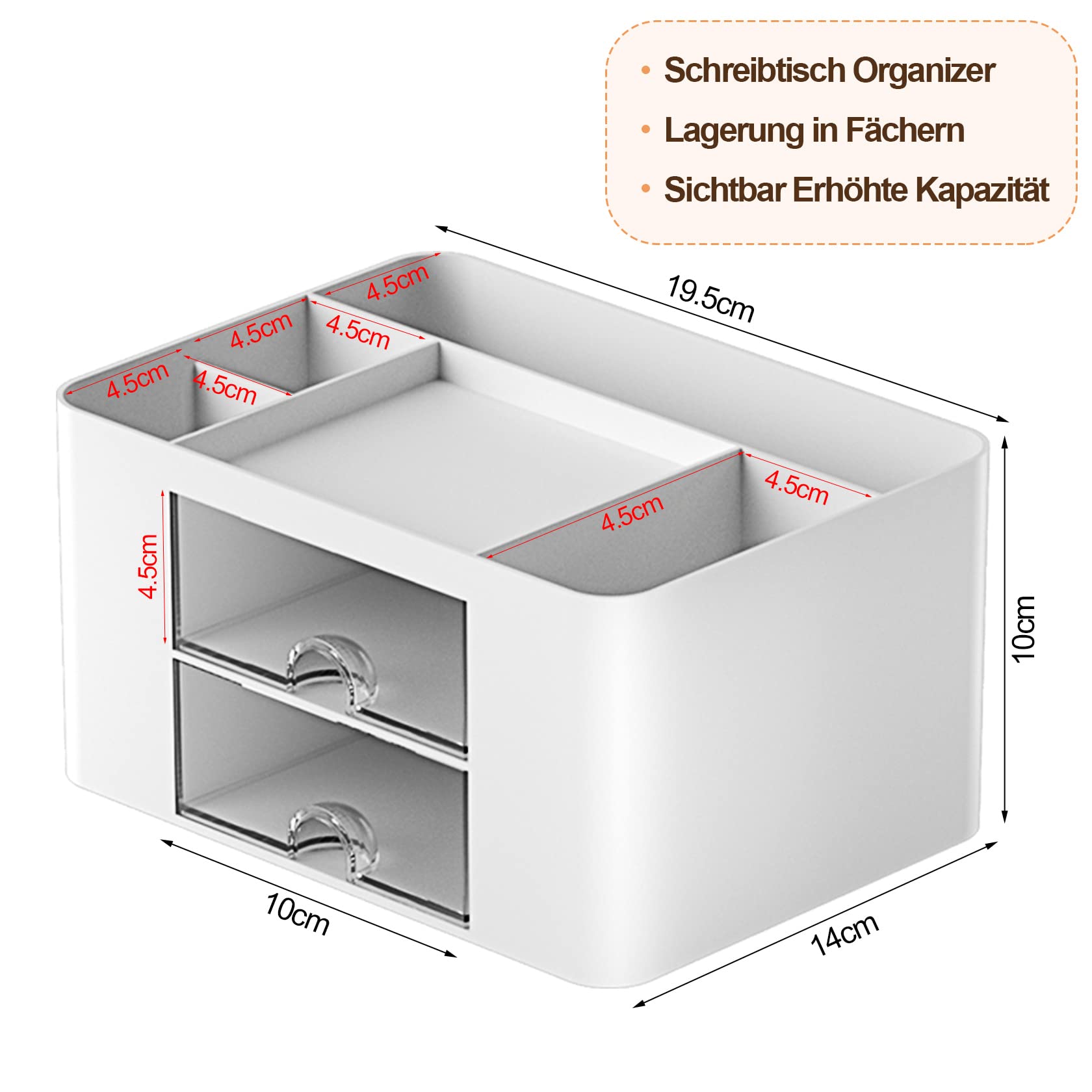 • Schreibtisch Organizer
• Lagerung in Fächern
• Sichtbar Erhöhte Kapazität

19.5cm

4.5cm

4.5cm

4.5cm

4.5cm

4.5cm

4.5cm

4.5cm

4.5cm

10cm

10cm

14cm