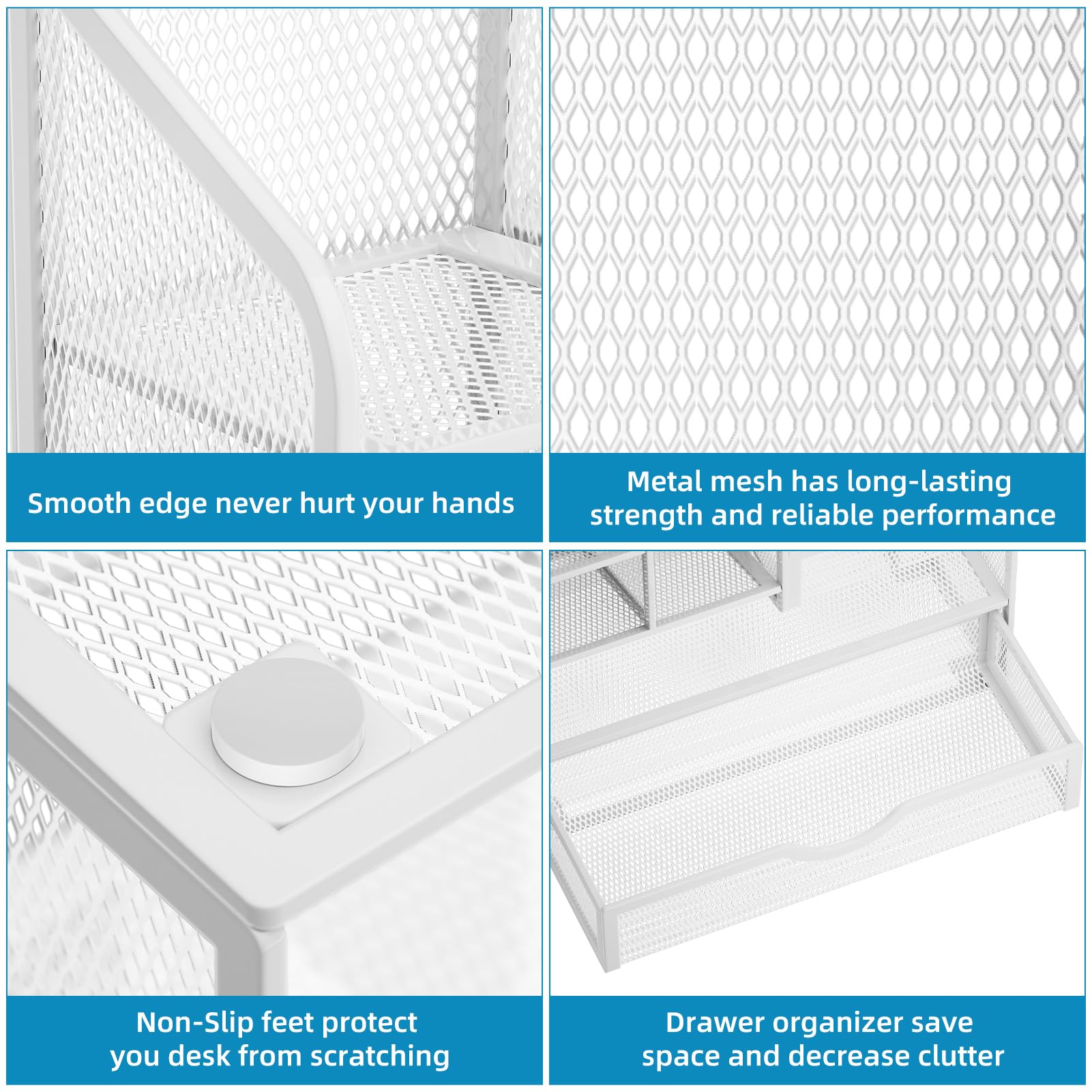 Smooth edge never hurt your hands

Metal mesh has long-lasting strength and reliable performance

Non-Slip feet protect you desk from scratching

Drawer organizer save space and decrease clutter