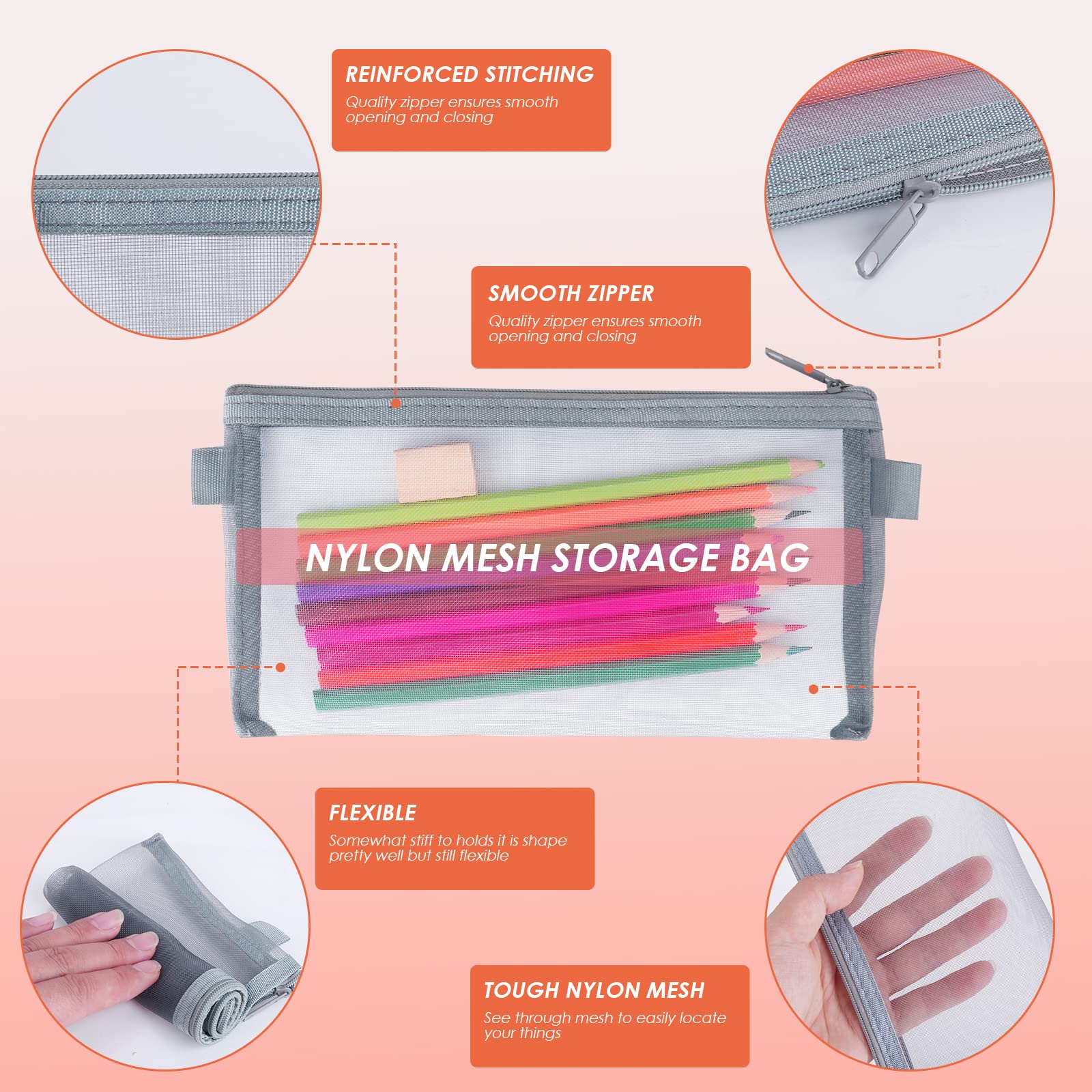 REINFORCED STITCHING
Quality zipper ensures smooth opening and closing

SMOOTH ZIPPER
Quality zipper ensures smooth opening and closing

NYLON MESH STORAGE BAG

FLEXIBLE
Somewhat stiff to holds it is shape pretty well but still flexible

TOUGH NYLON MESH
See through mesh to easily locate your things