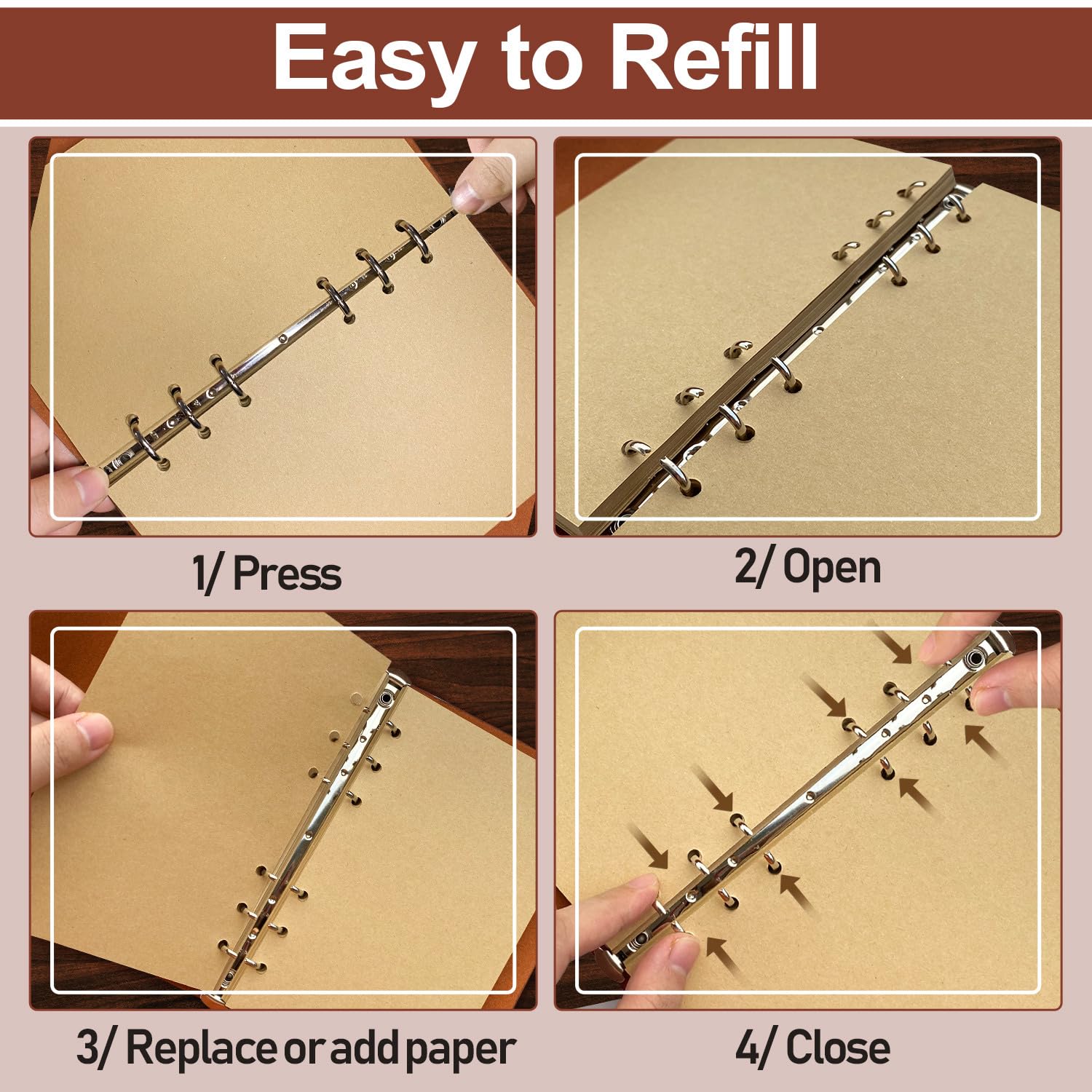 Easy to Refill

1/ Press

2/ Open

3/ Replace or add paper

4/ Close