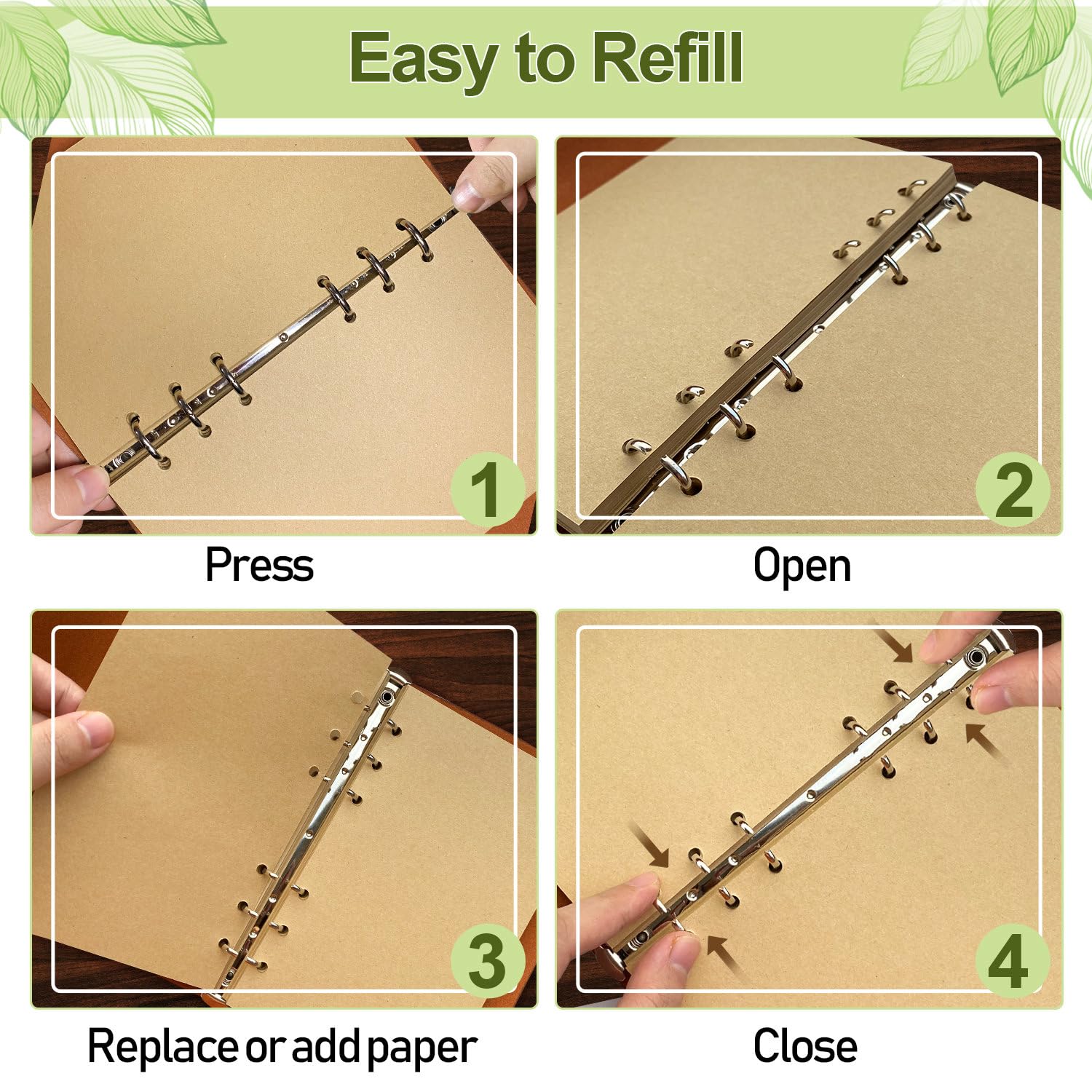 Easy to Refill

1

Press

2

Open

3

Replace or add paper

4

Close