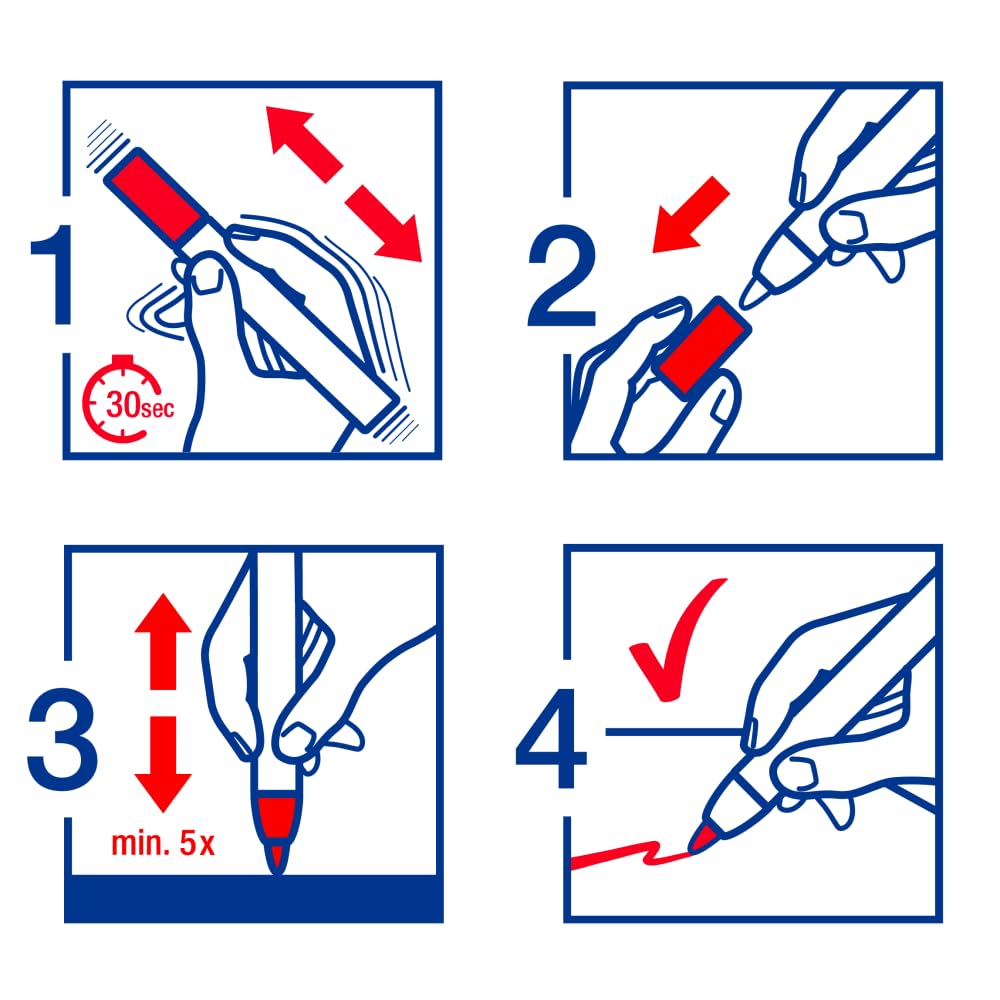 1

30sec

2

3

min. 5x

4