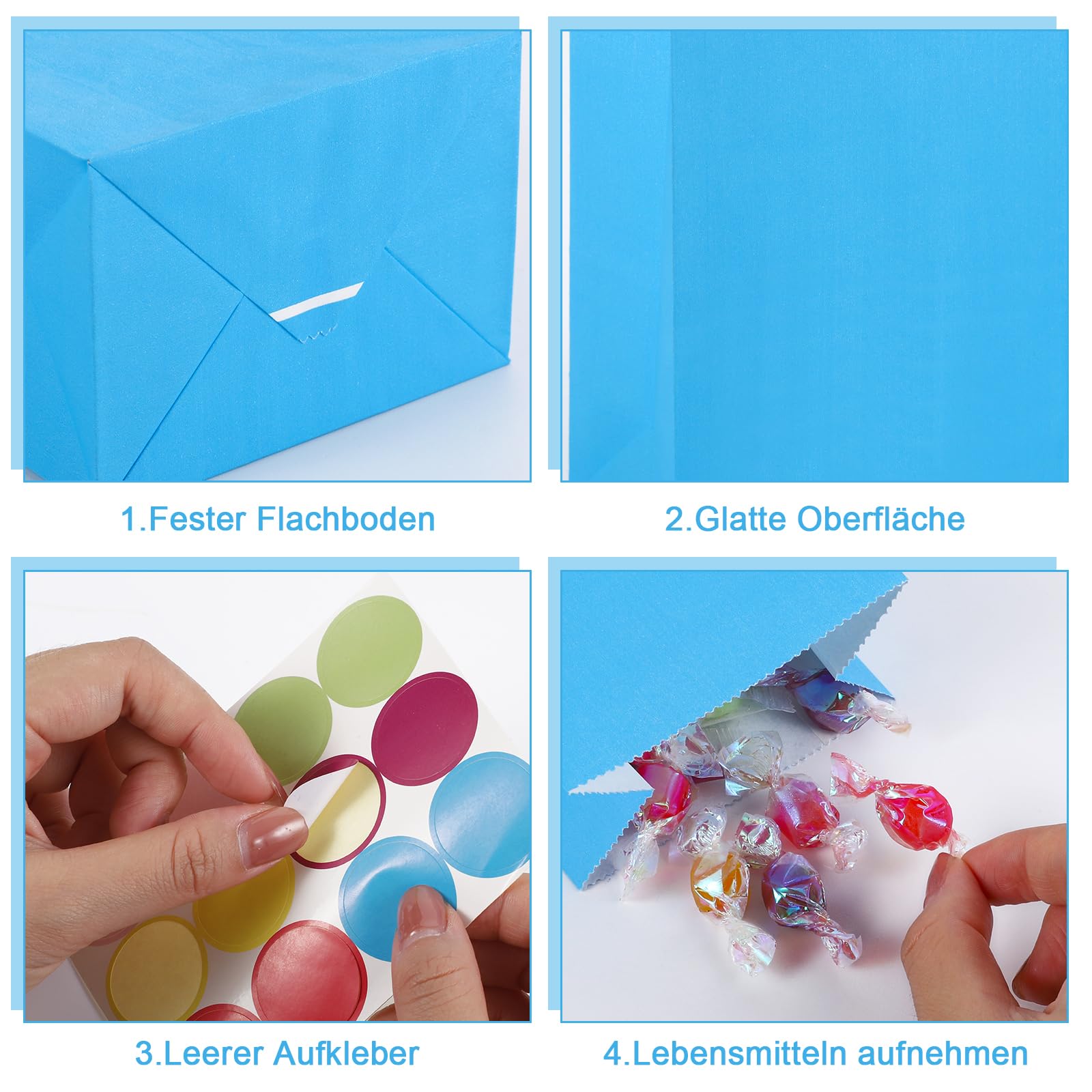 1.Fester Flachboden

2.Glatte Oberfläche

3.Leerer Aufkleber

4.Lebensmitteln aufnehmen