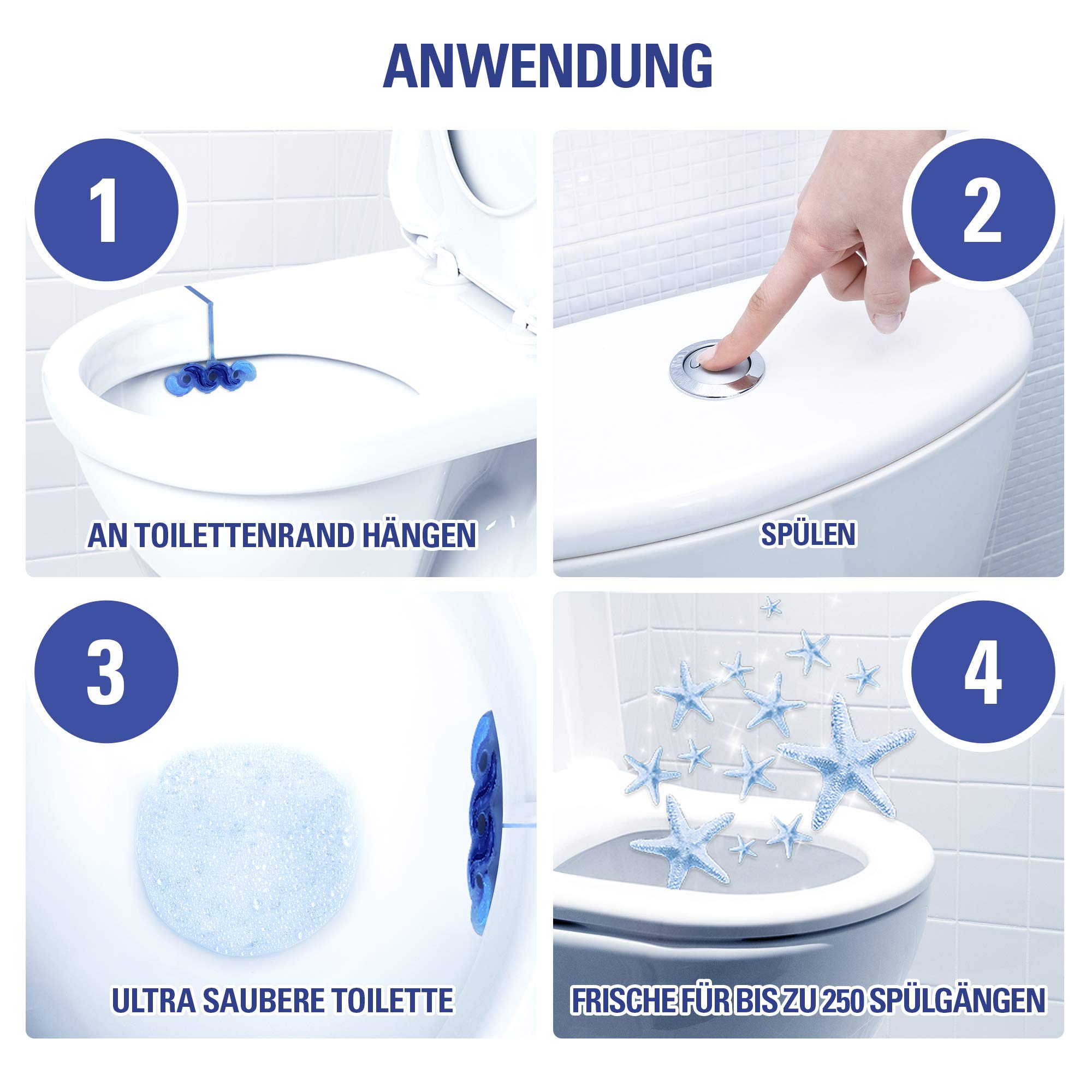 ANWENDUNG

1

AN TOILETTENRAND HÄNGEN

2

SPÜLEN

3

ULTRA SAUBERE TOILETTE

4

FRISCHE FÜR BIS ZU 250 SPÜLGÄNGEN