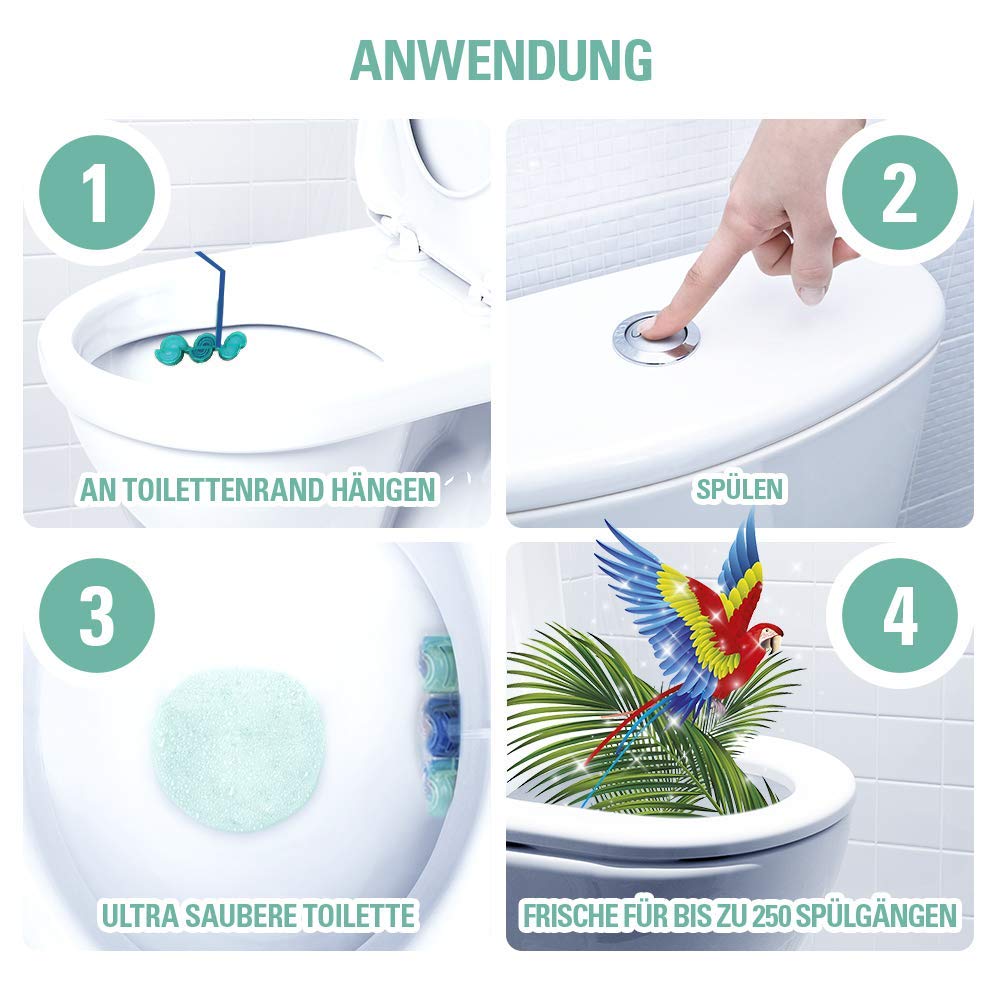 ANWENDUNG

1

AN TOILETTENRAND HÄNGEN

2

SPÜLEN

3

ULTRA SAUBERE TOILETTE

4

FRISCHE FÜR BIS ZU 250 SPÜLGÄNGEN