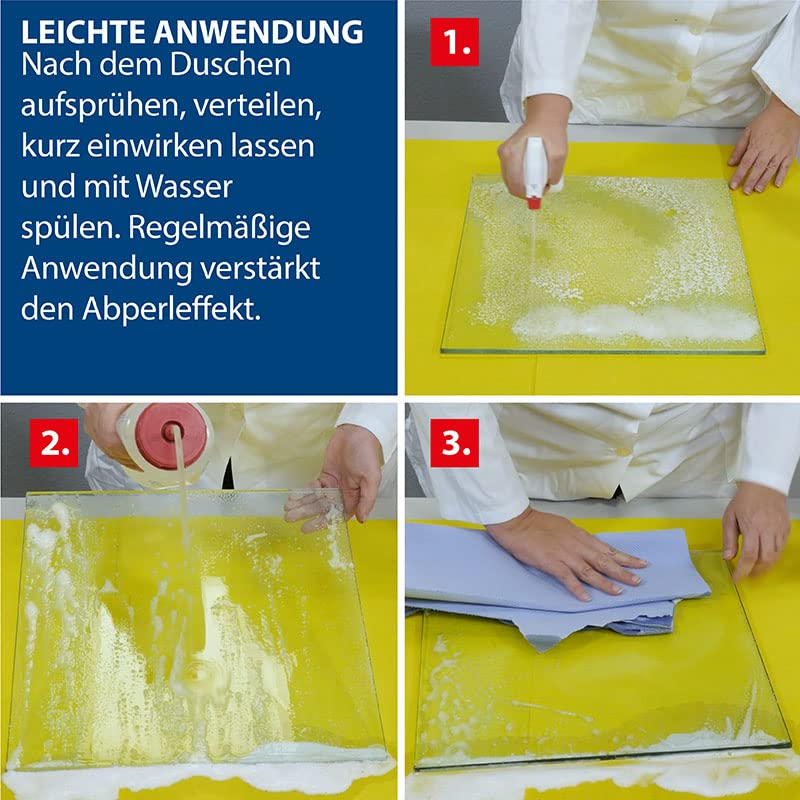 LEICHTE ANWENDUNG
Nach dem Duschen aufsprühen, verteilen, kurz einwirken lassen und mit Wasser spülen. Regelmäßige Anwendung verstärkt den Abperleffekt.

1.

2.

3.