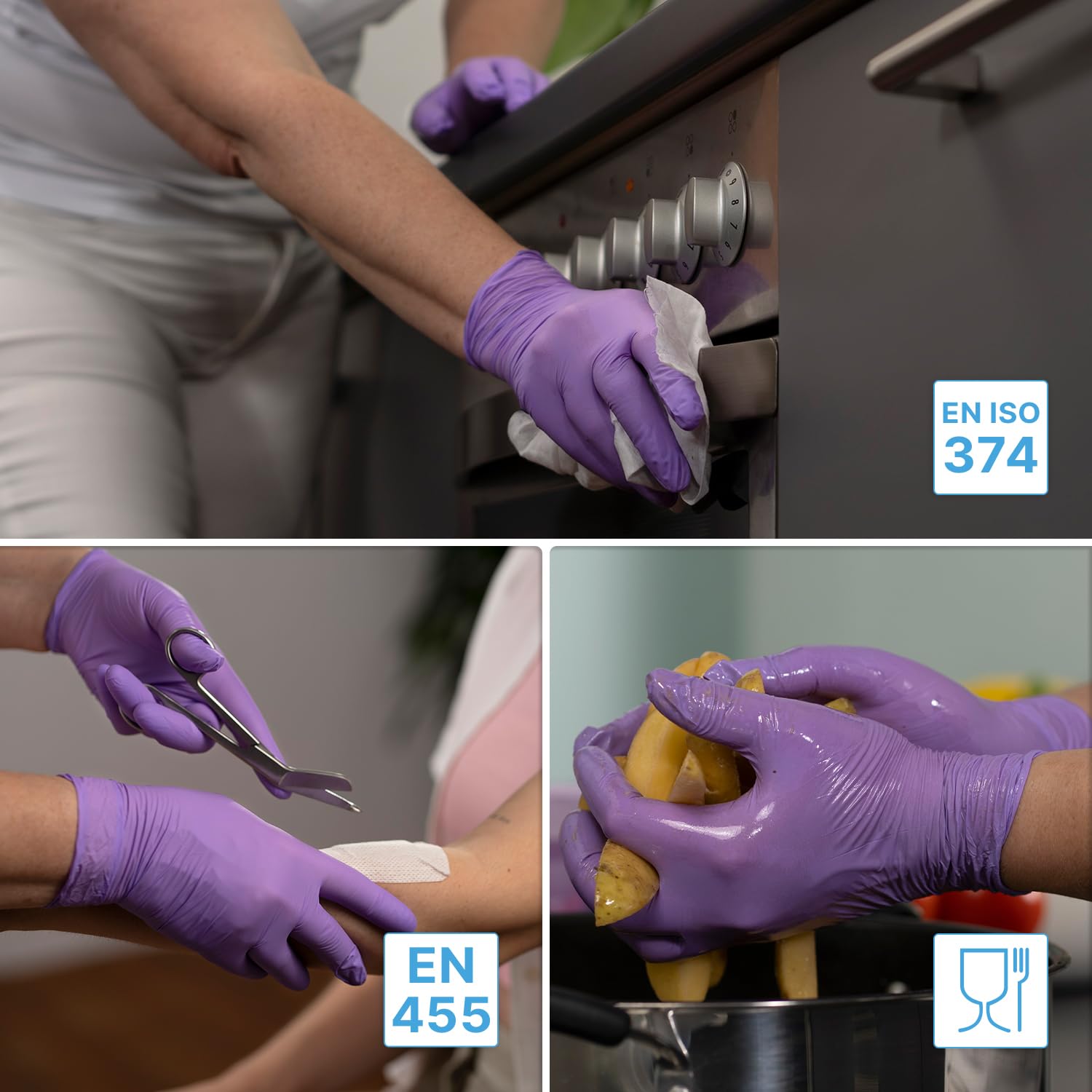 EN ISO 374

EN 455