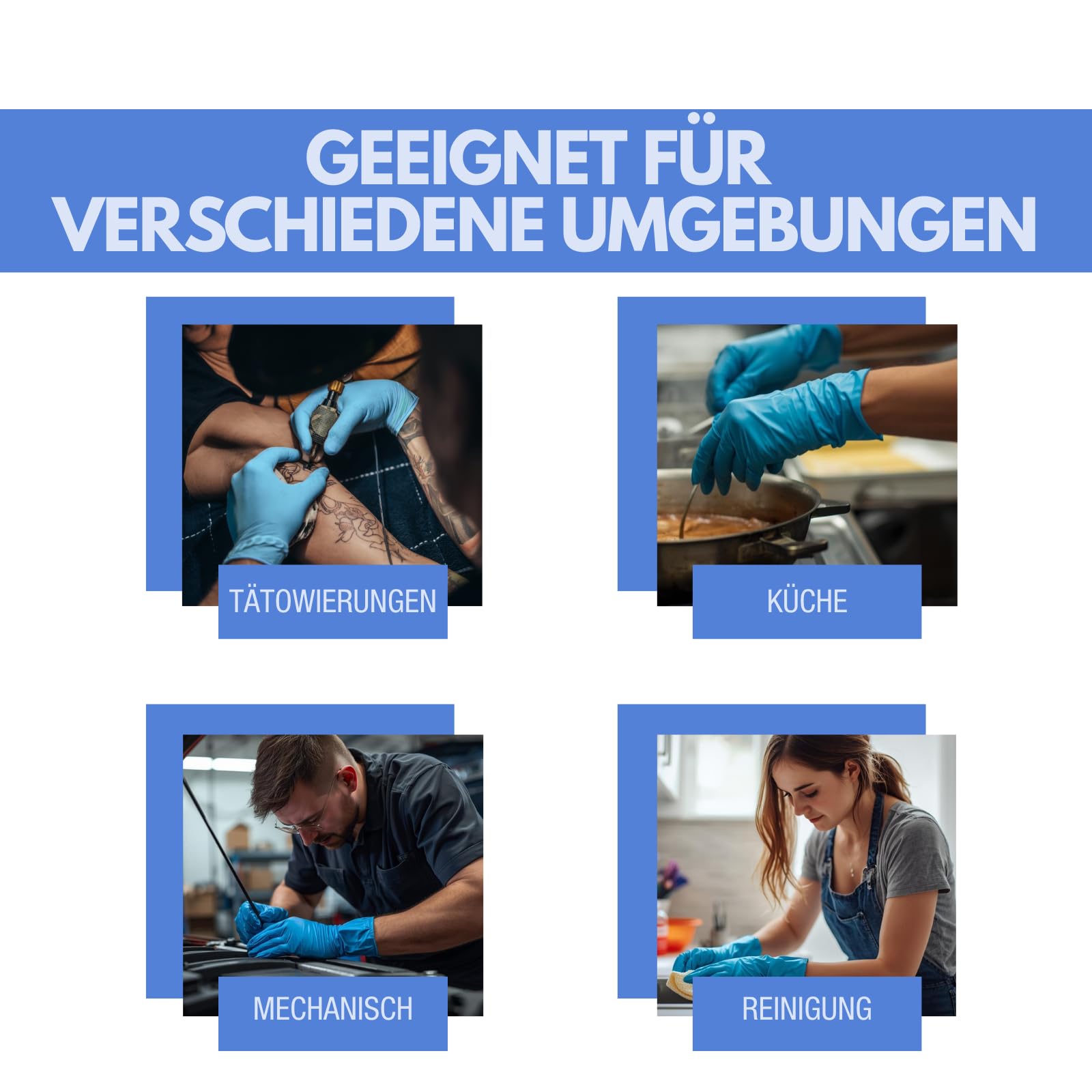 GEEIGNET FÜR VERSCHIEDENE UMGEBUNGEN

TÄTOWIERUNGEN

KÜCHE

MECHANISCH

REINIGUNG