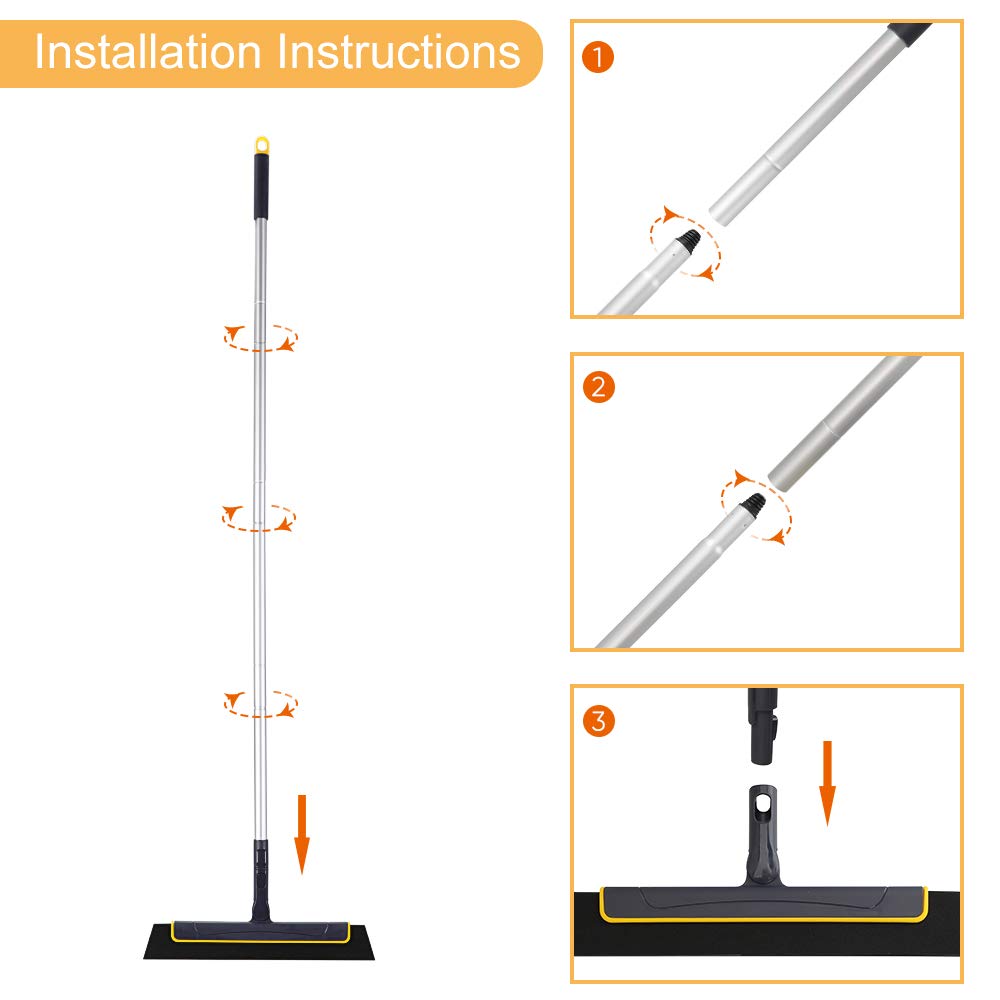 Installation Instructions

1

2

3