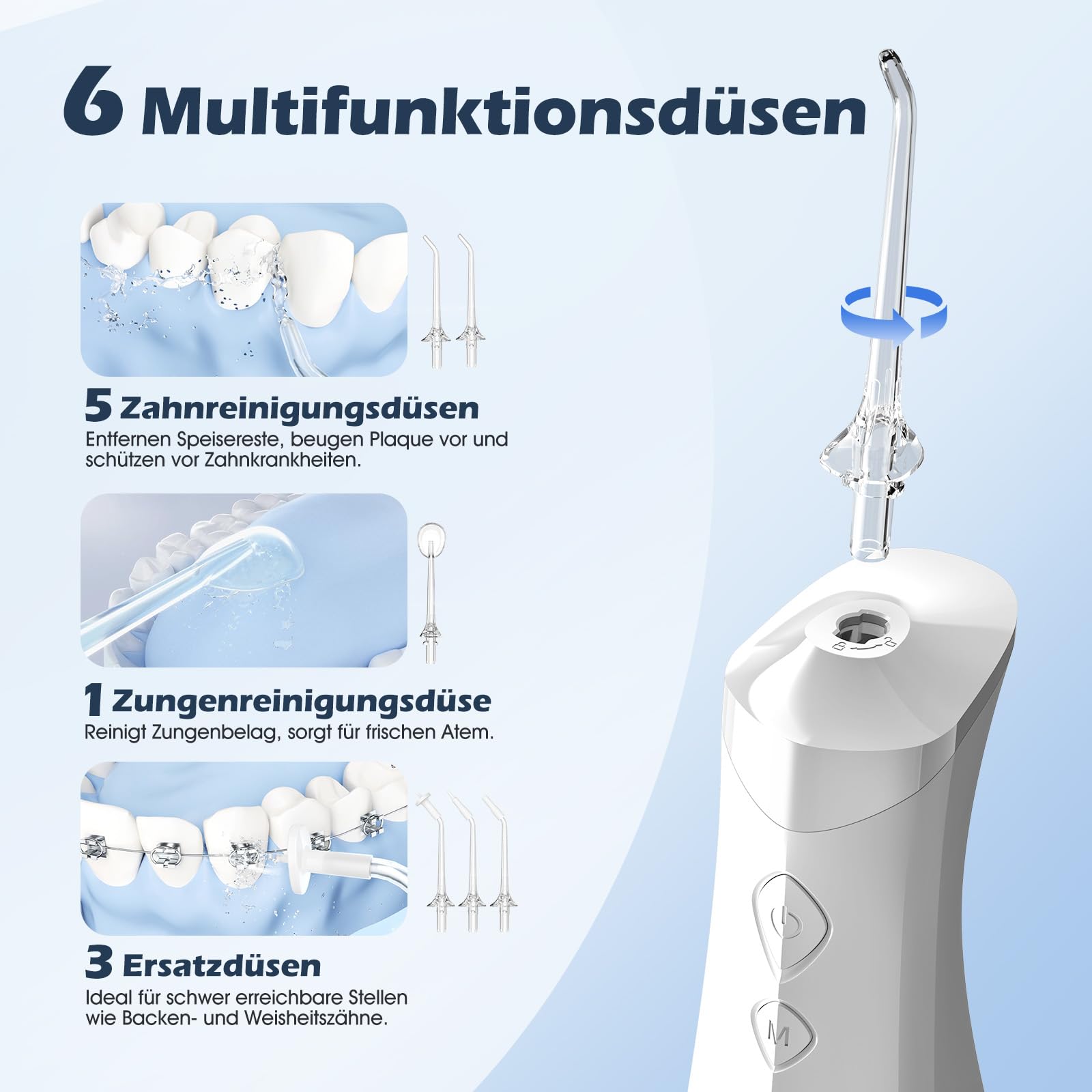 6 Multifunktionsdüsen

5 Zahnreinigungsdüsen
Entfernen Speisereste, beugen Plaque vor und schützen vor Zahnkrankheiten.

1 Zungenreinigungsdüse
Reinigt Zungenbelag, sorgt für frischen Atem.

3 Ersatzdüsen
Ideal für schwer erreichbare Stellen wie Backen- und Weisheitszähne.

M