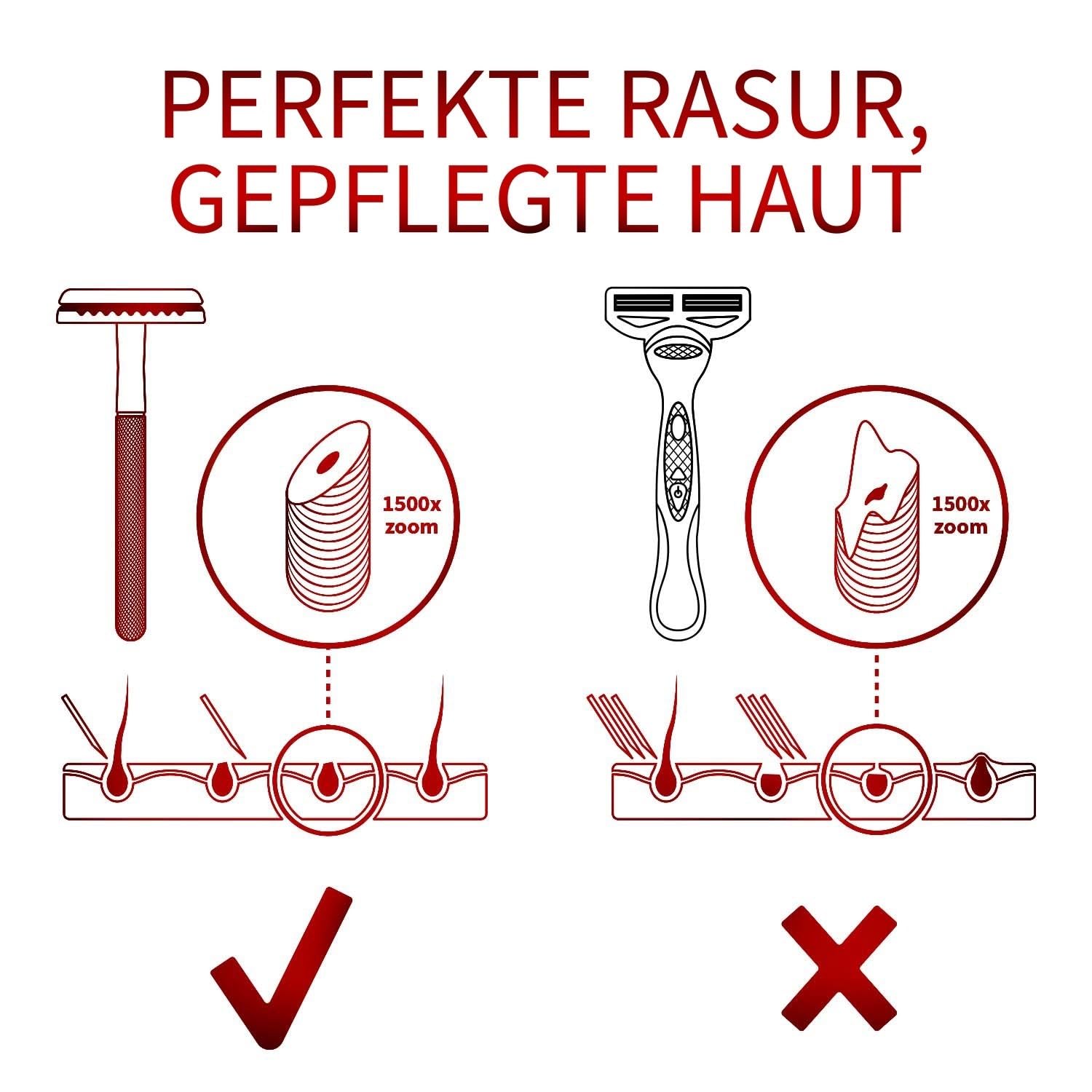 PERFEKTE RASUR, GEPFLEGTE HAUT

1500x zoom

1500x zoom