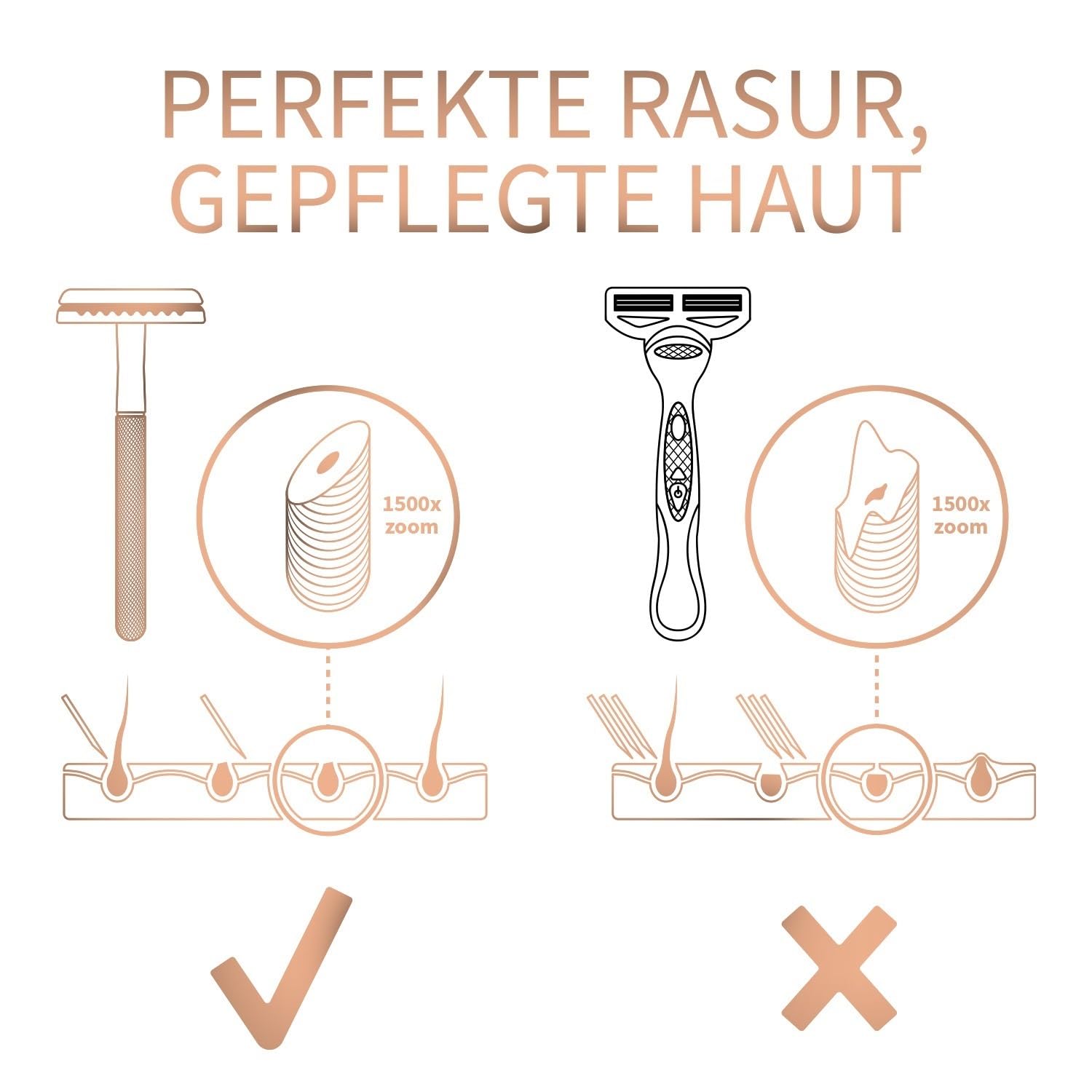 PERFEKTE RASUR, GEPFLEGTE HAUT

1500x zoom

1500x zoom