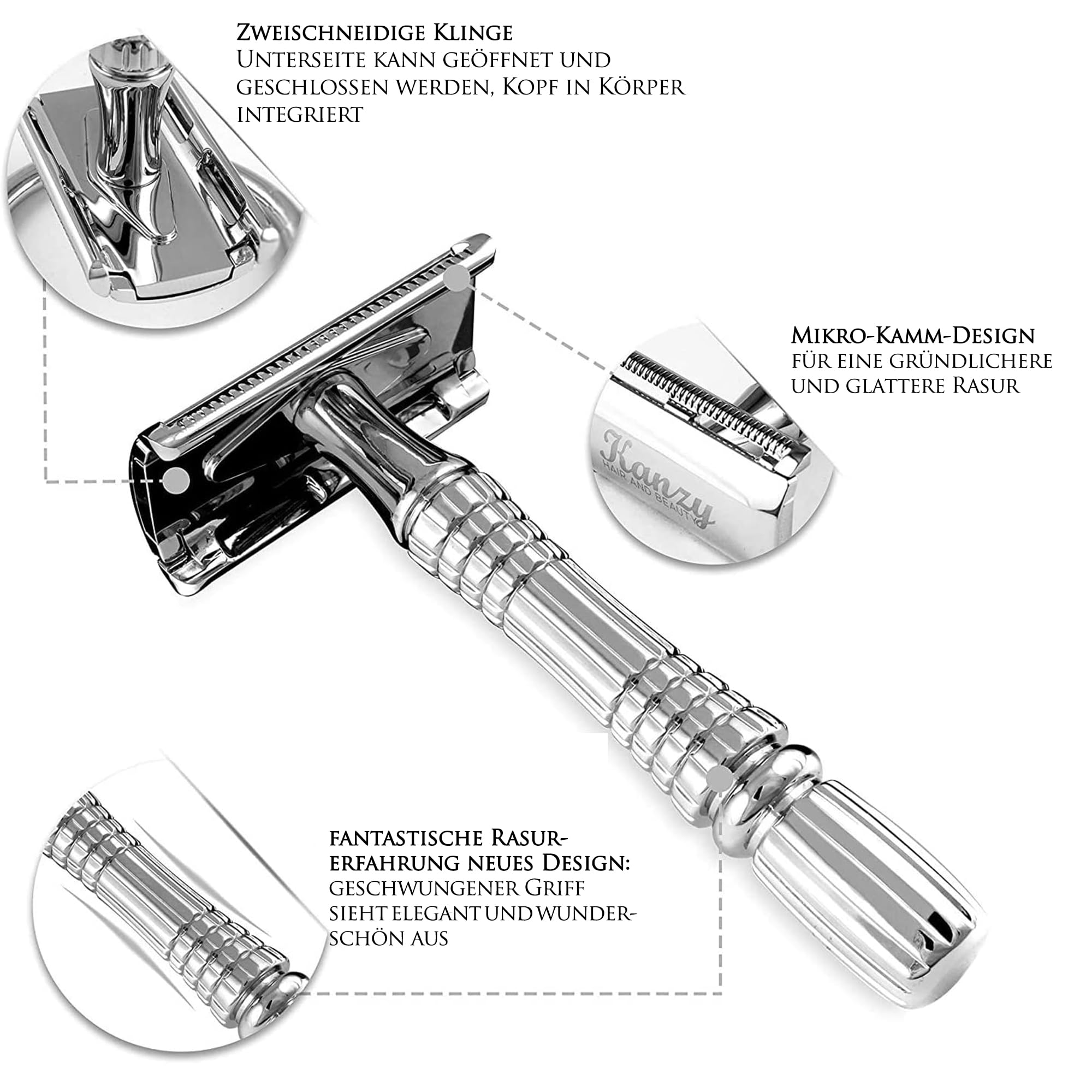 Zweischneidige Klinge
Unterseite kann geöffnet und geschlossen werden, Kopf in Körper integriert

Mikro-Kamm-Design
für eine gründlichere und glattere Rasur

Kanzy
HAIR AND BEAUTY

fantastische Rasurerfahrung neues Design:
geschwungener Griff sieht elegant und wunderschön aus