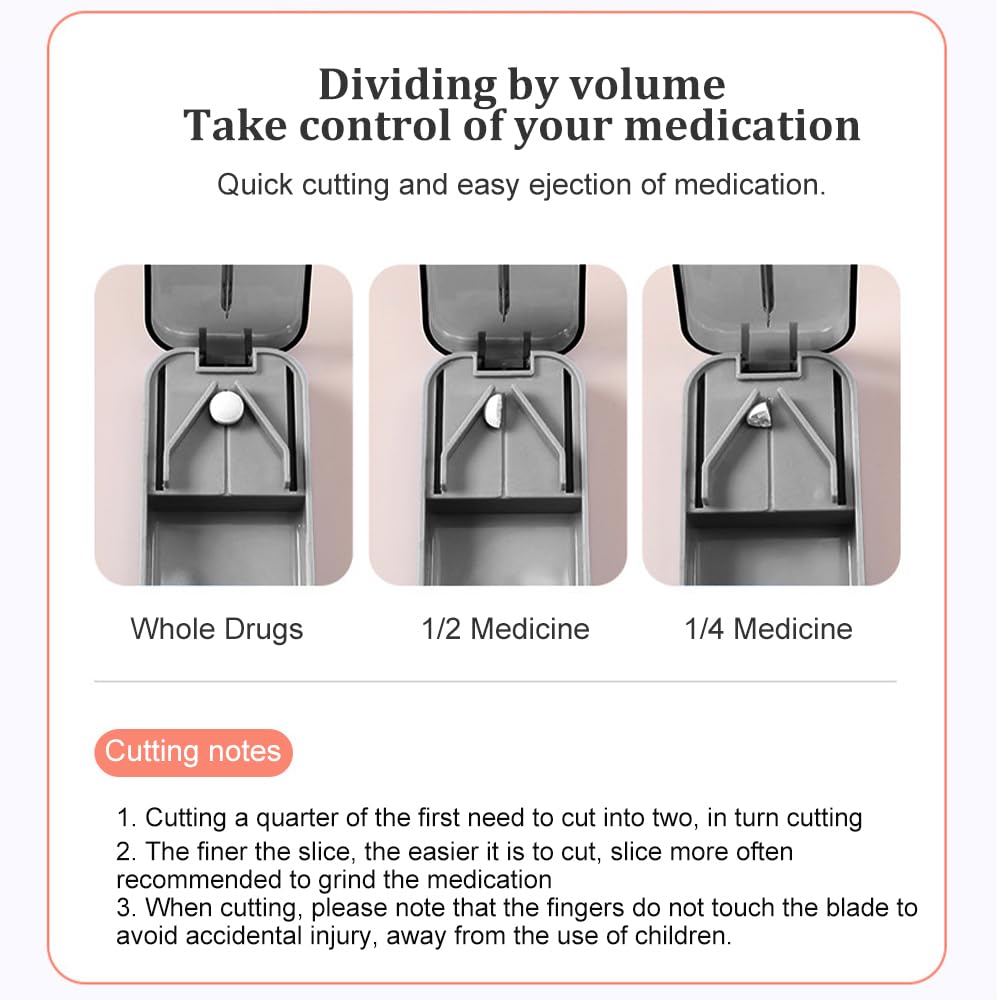 Dividing by volume
Take control of your medication

Quick cutting and easy ejection of medication.

Whole Drugs

1/2 Medicine

1/4 Medicine

Cutting notes

1. Cutting a quarter of the first need to cut into two, in turn cutting
2. The finer the slice, the easier it is to cut, slice more often recommended to grind the medication
3. When cutting, please note that the fingers do not touch the blade to avoid accidental injury, away from the use of children.