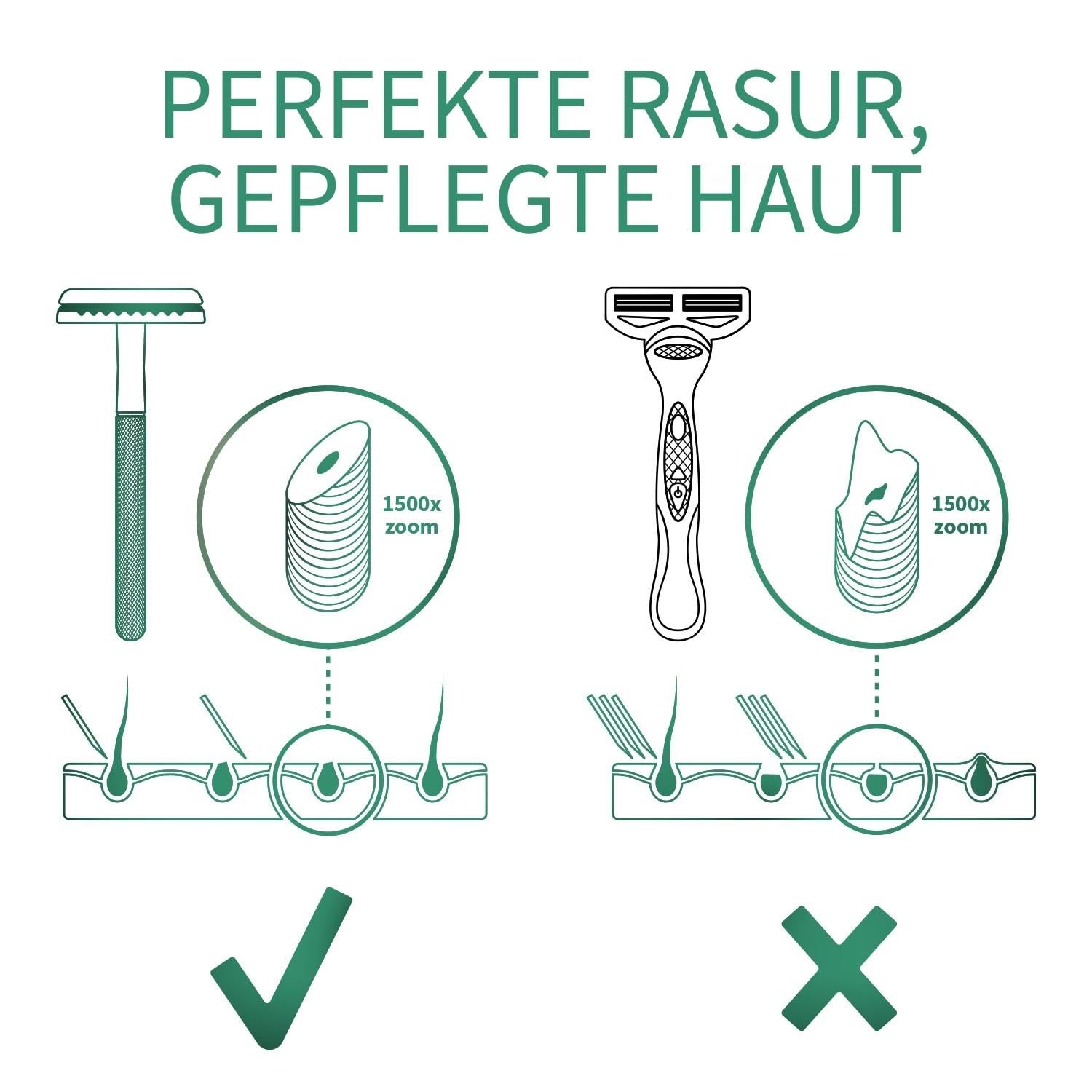 PERFEKTE RASUR, GEPFLEGTE HAUT

1500x zoom

1500x zoom