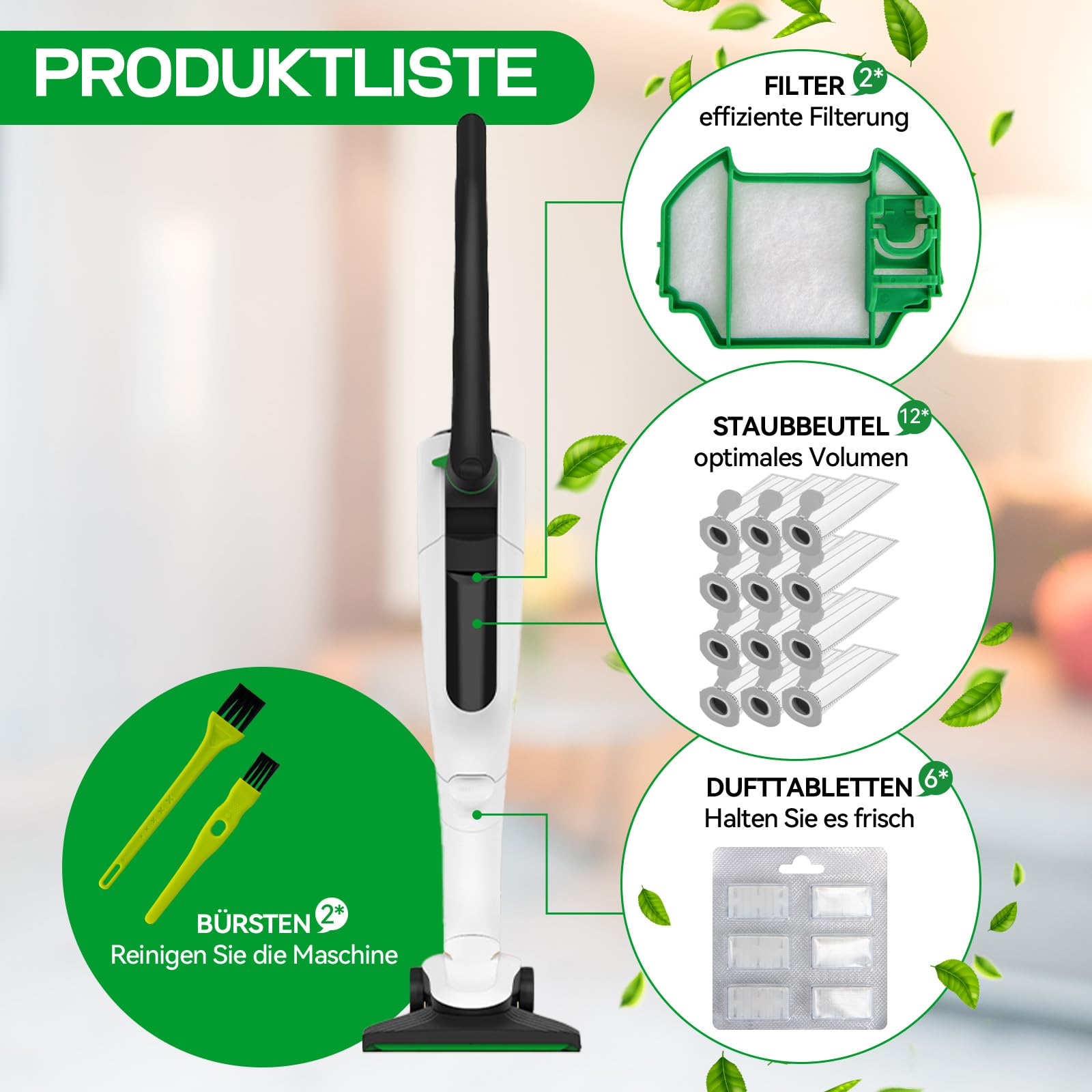 PRODUKTLISTE

FILTER 2*
effiziente Filterung

STAUBBEUTEL 12*
optimales Volumen

DUFTTABLETTEN 6*
Halten Sie es frisch

BÜRSTEN 2*
Reinigen Sie die Maschine