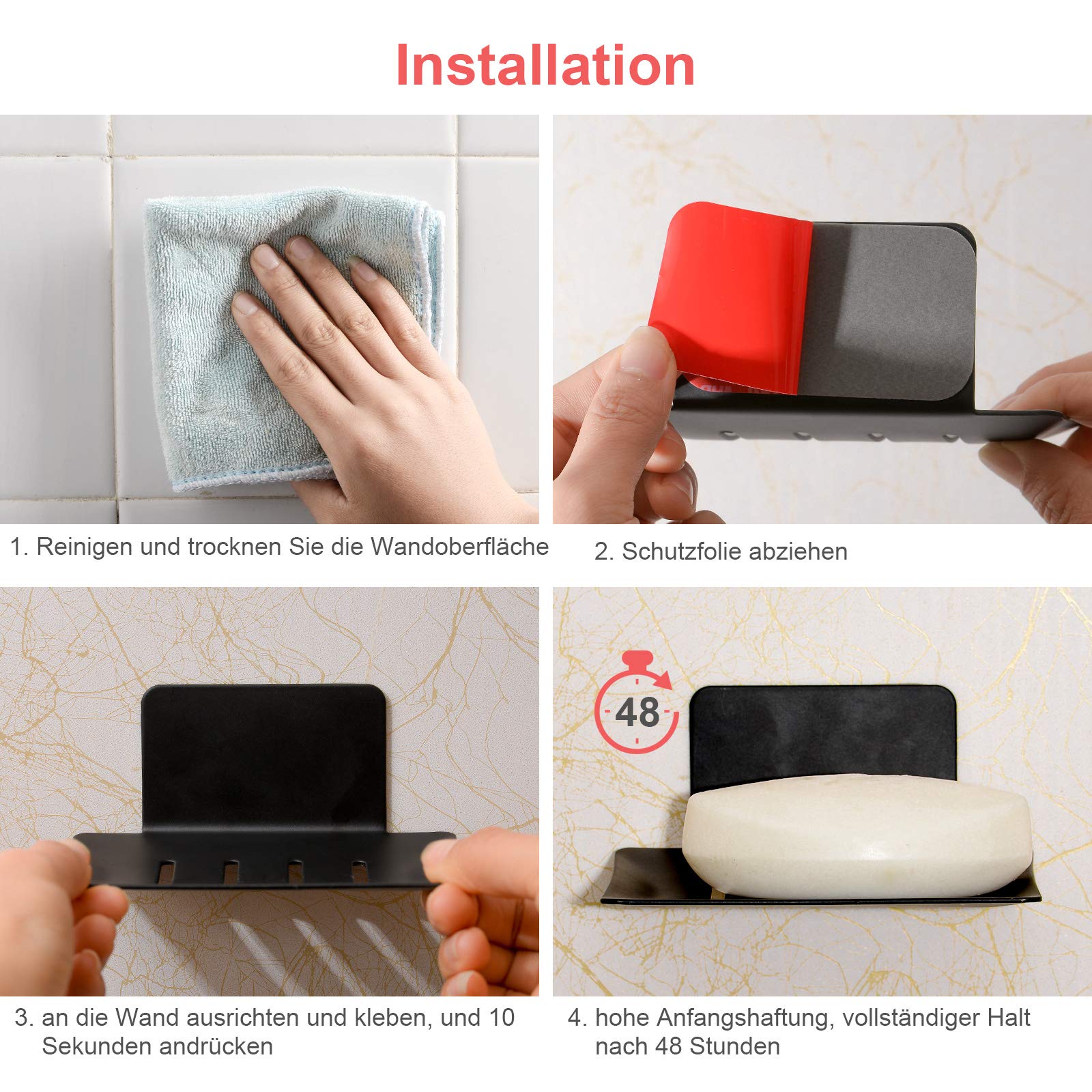 Installation

1. Reinigen und trocknen Sie die Wandoberfläche

2. Schutzfolie abziehen

3. an die Wand ausrichten und kleben, und 10 Sekunden andrücken

48

4. hohe Anfangshaftung, vollständiger Halt nach 48 Stunden