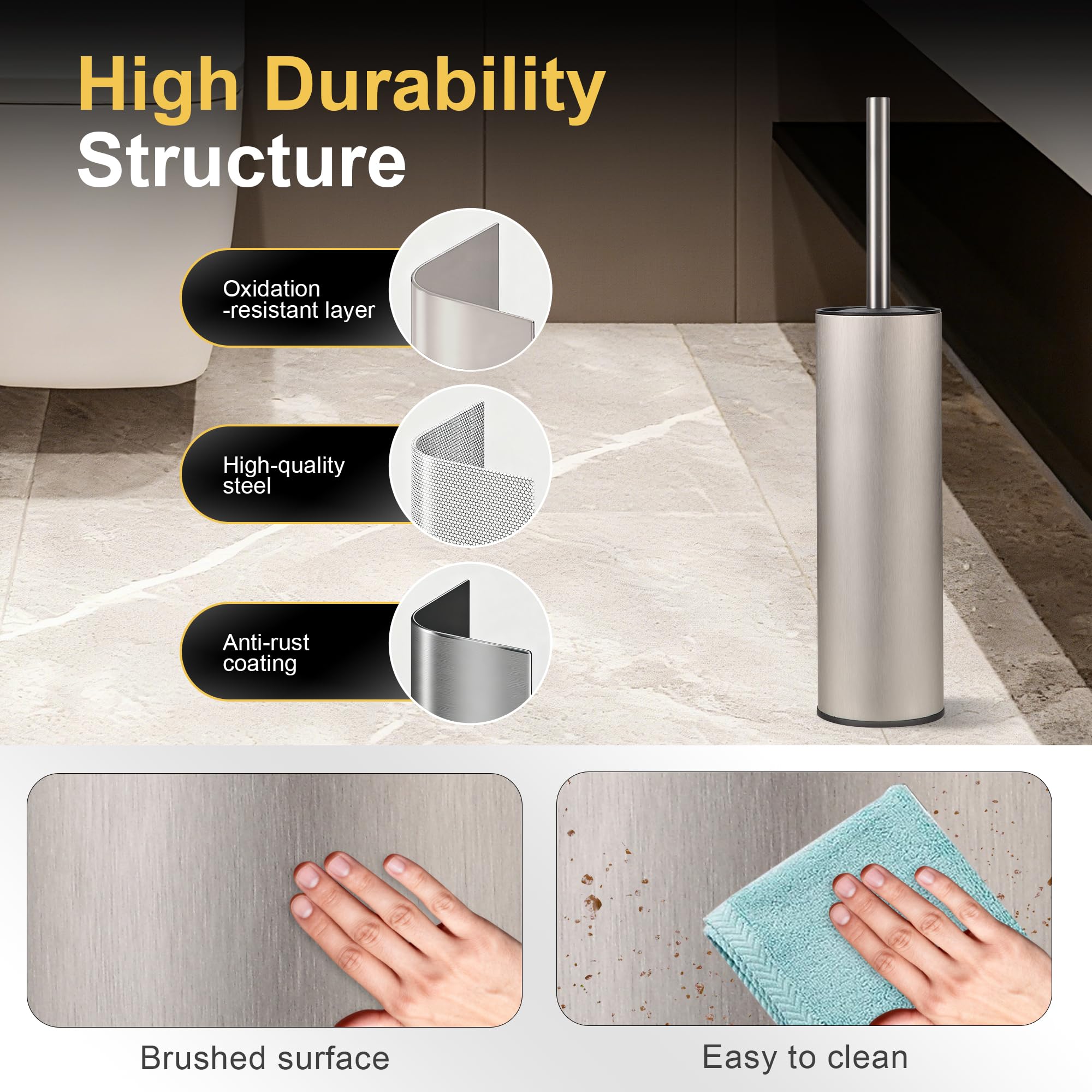 High Durability
Structure

Oxidation -resistant layer

High-quality steel

Anti-rust coating

Brushed surface

Easy to clean