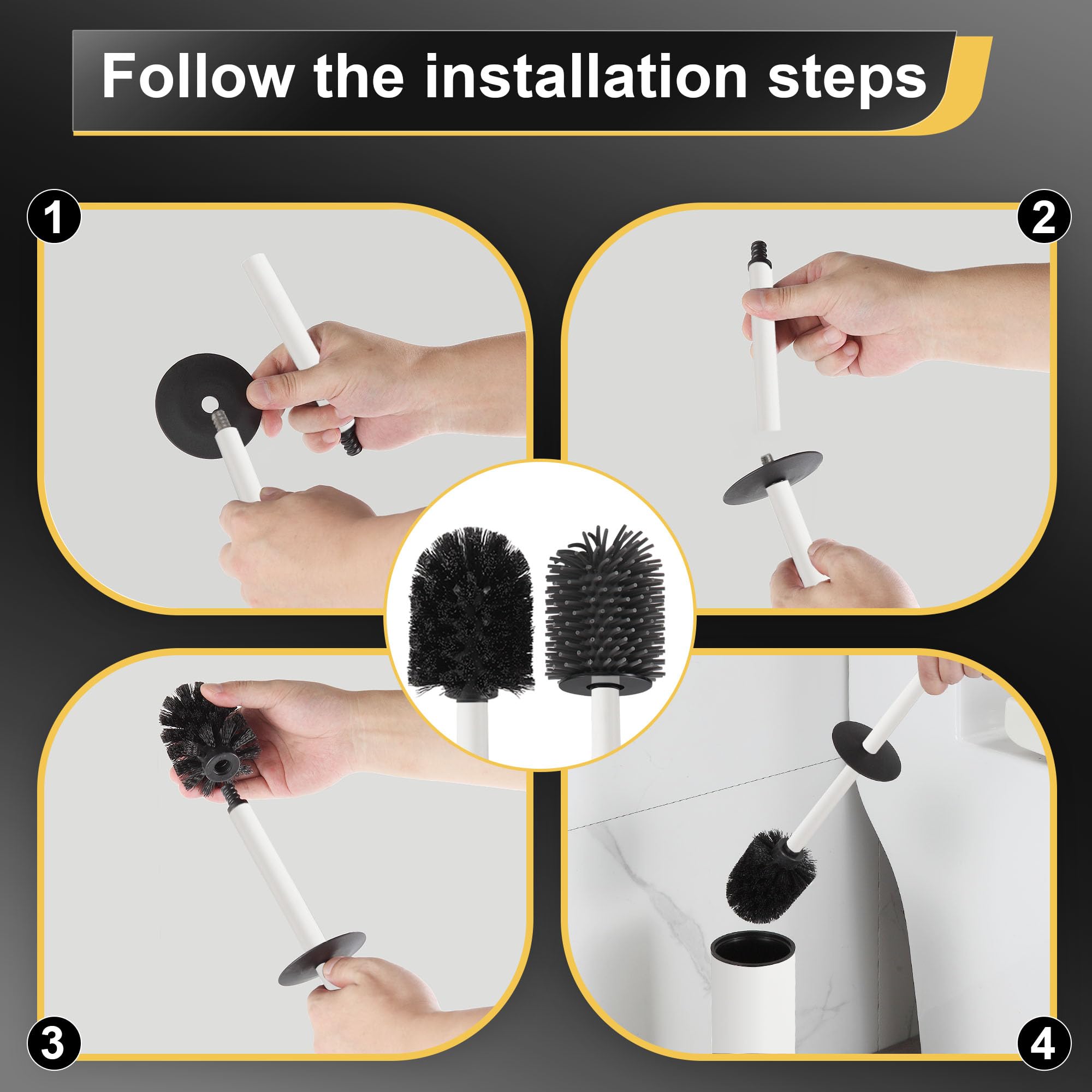 Follow the installation steps

1

2

3

4