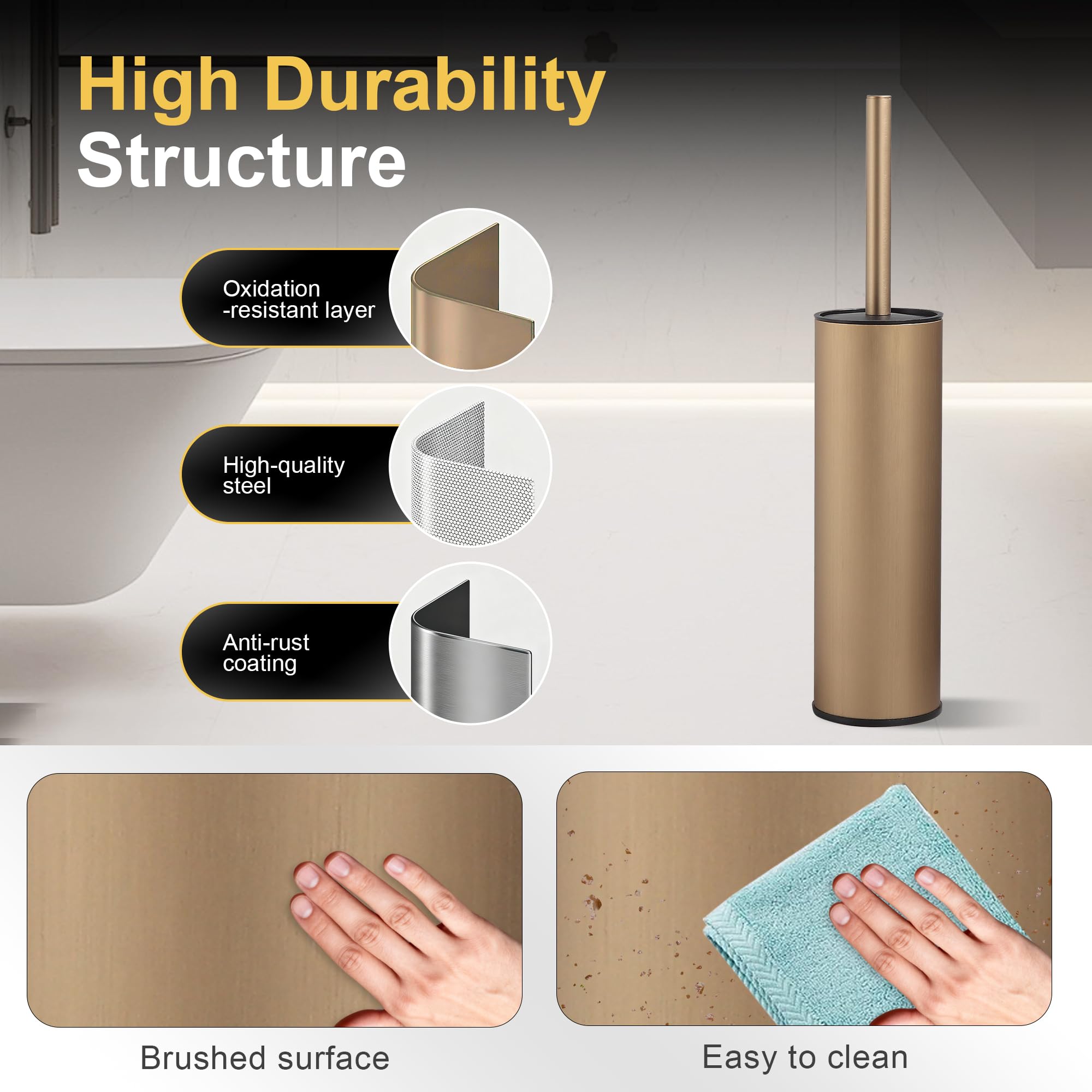 High Durability
Structure

Oxidation -resistant layer

High-quality steel

Anti-rust coating

Brushed surface

Easy to clean