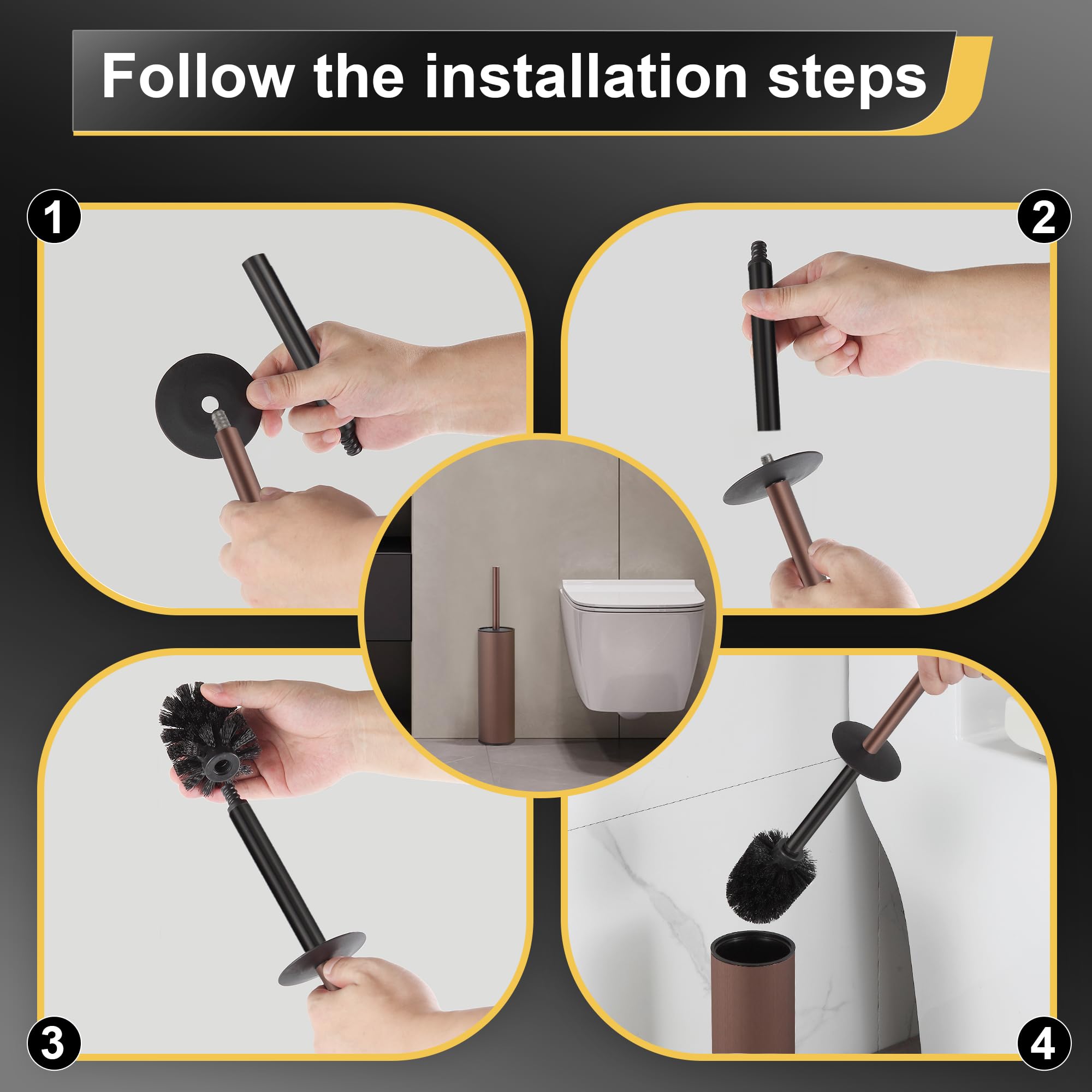 Follow the installation steps

1

2

3

4