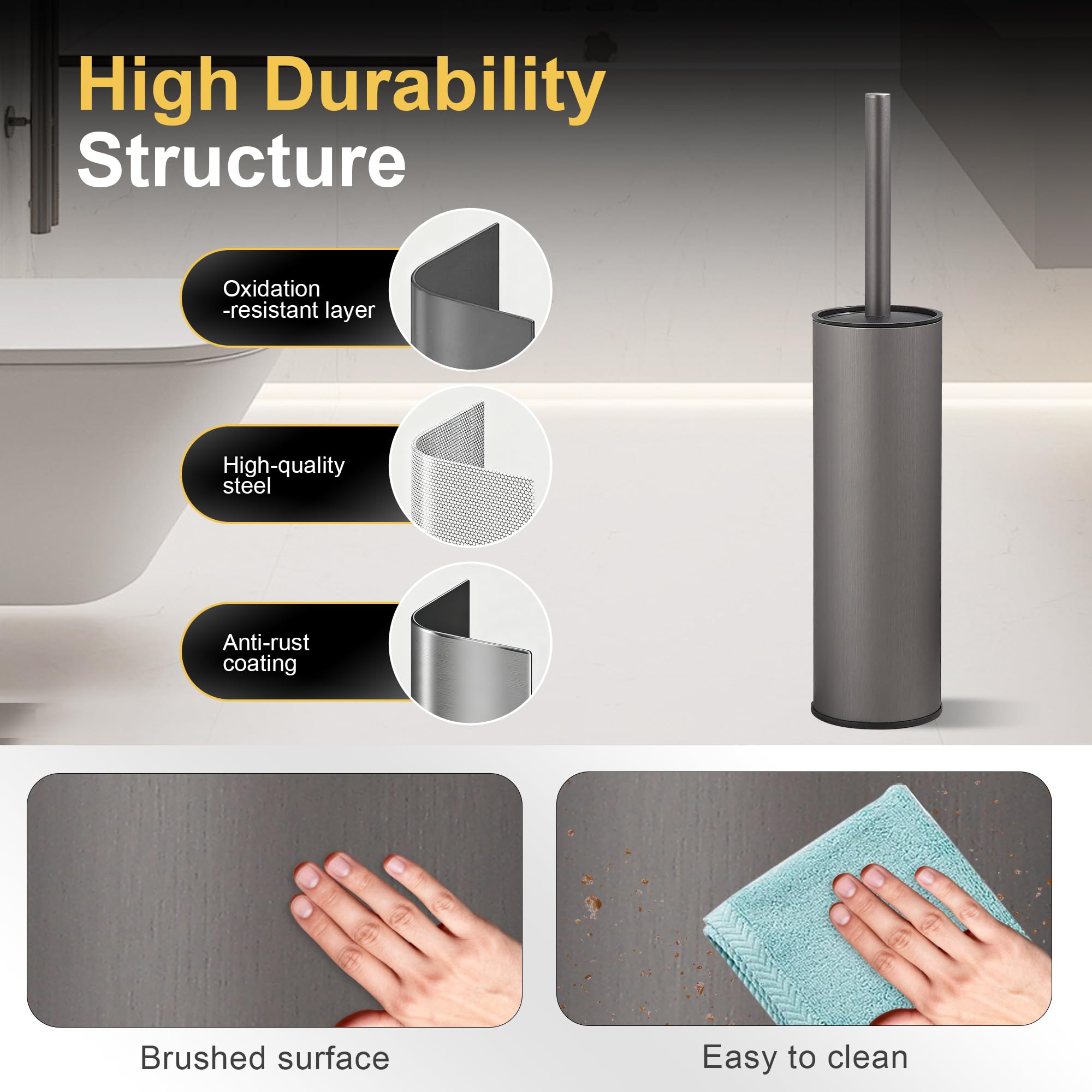 High Durability
Structure

Oxidation -resistant layer

High-quality steel

Anti-rust coating

Brushed surface

Easy to clean