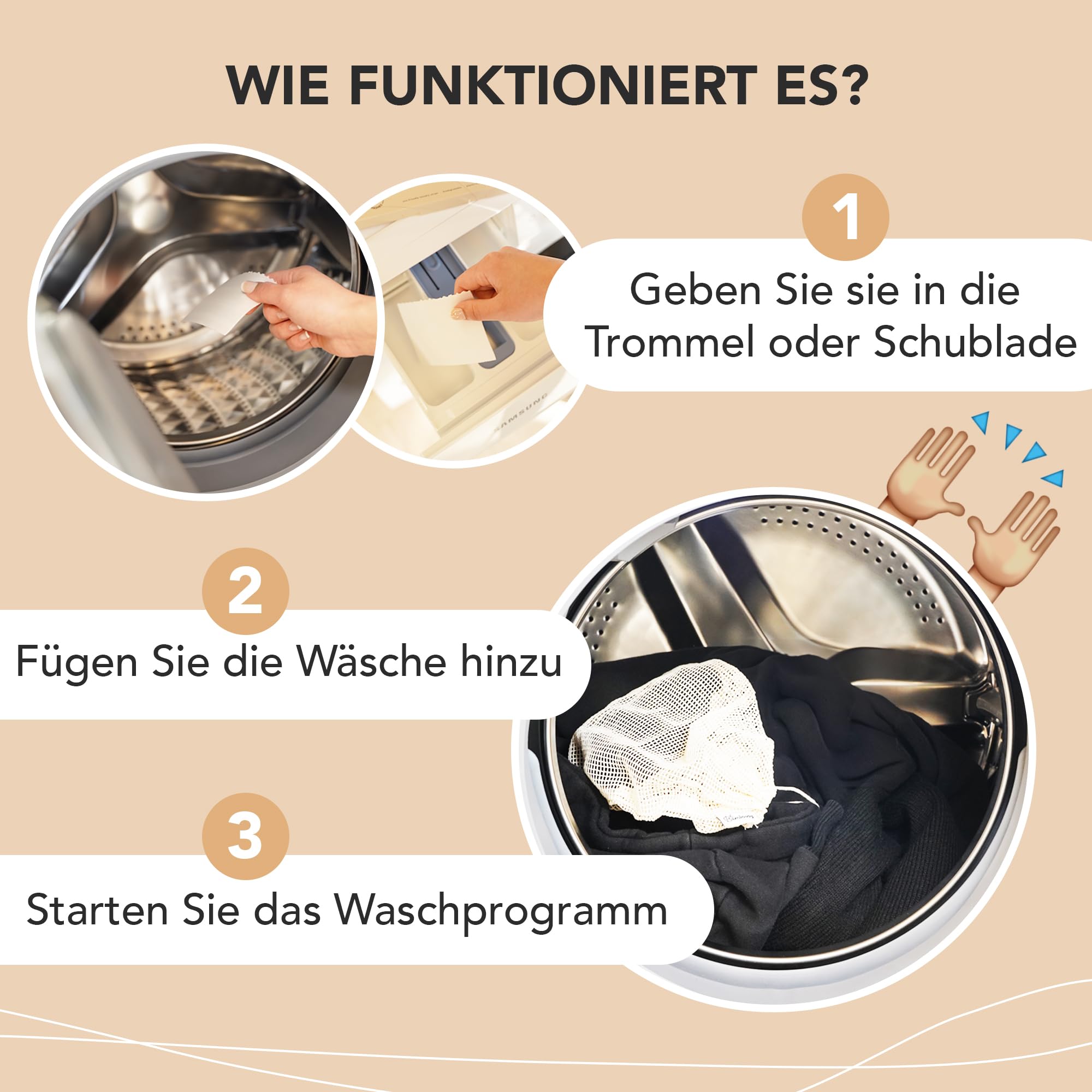 WIE FUNKTIONIERT ES?

1

Geben Sie sie in die Trommel oder Schublade

SAMSUNG

2

Fügen Sie die Wäsche hinzu

3

Starten Sie das Waschprogramm