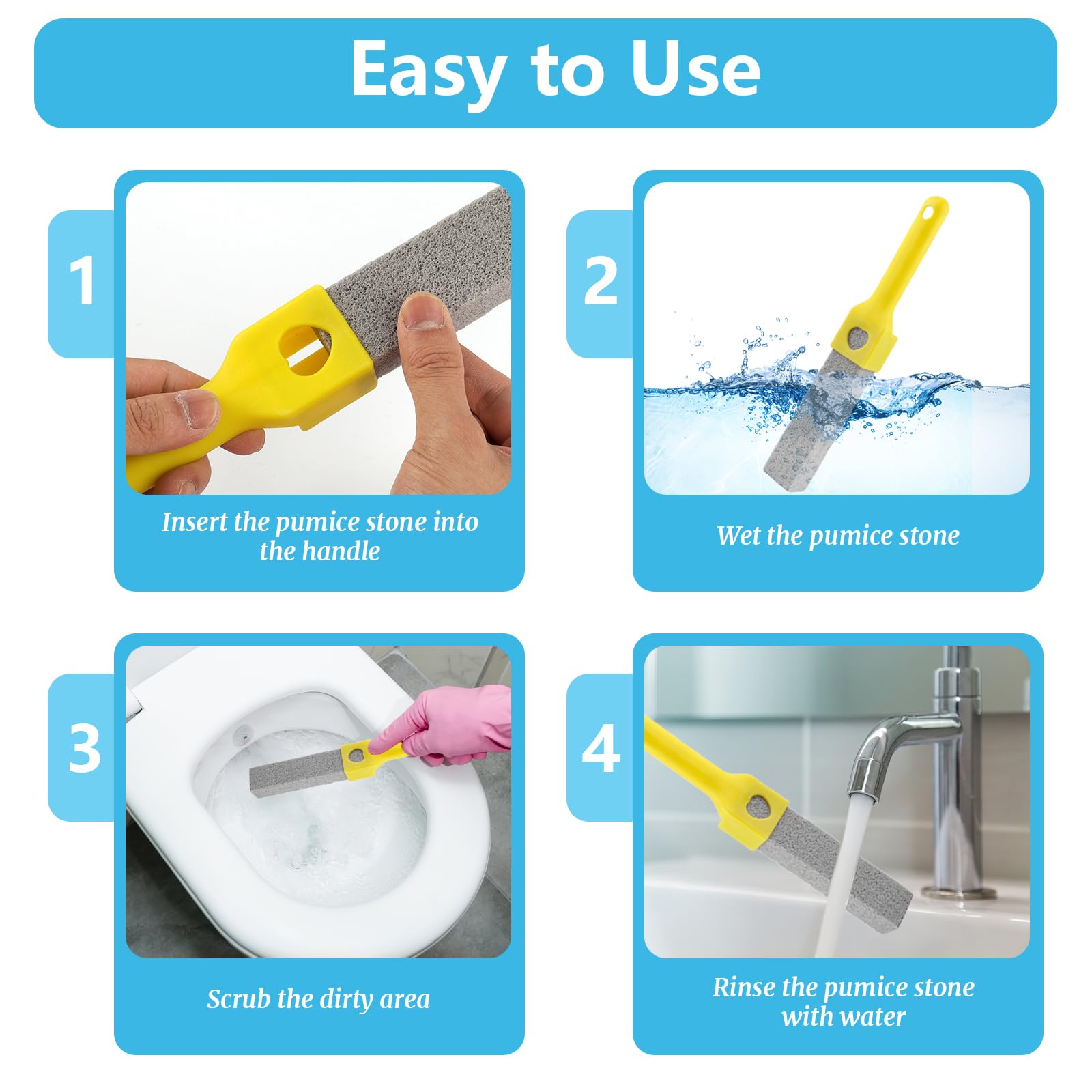 Easy to Use

1

Insert the pumice stone into the handle

2

Wet the pumice stone

3

Scrub the dirty area

4

Rinse the pumice stone with water