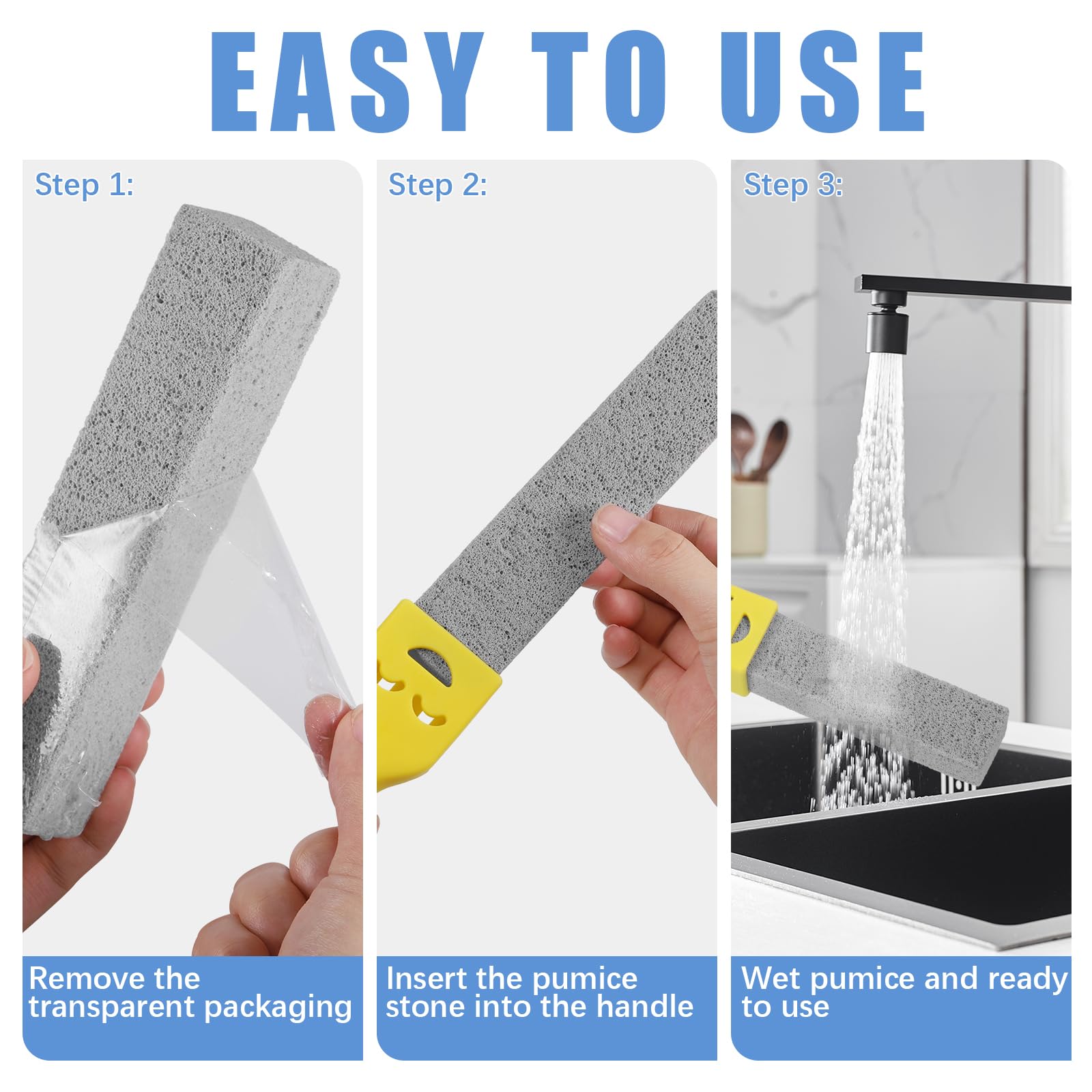 EASY TO USE

Step 1:

Remove the transparent packaging

Step 2:

Insert the pumice stone into the handle

Step 3:

Wet pumice and ready to use