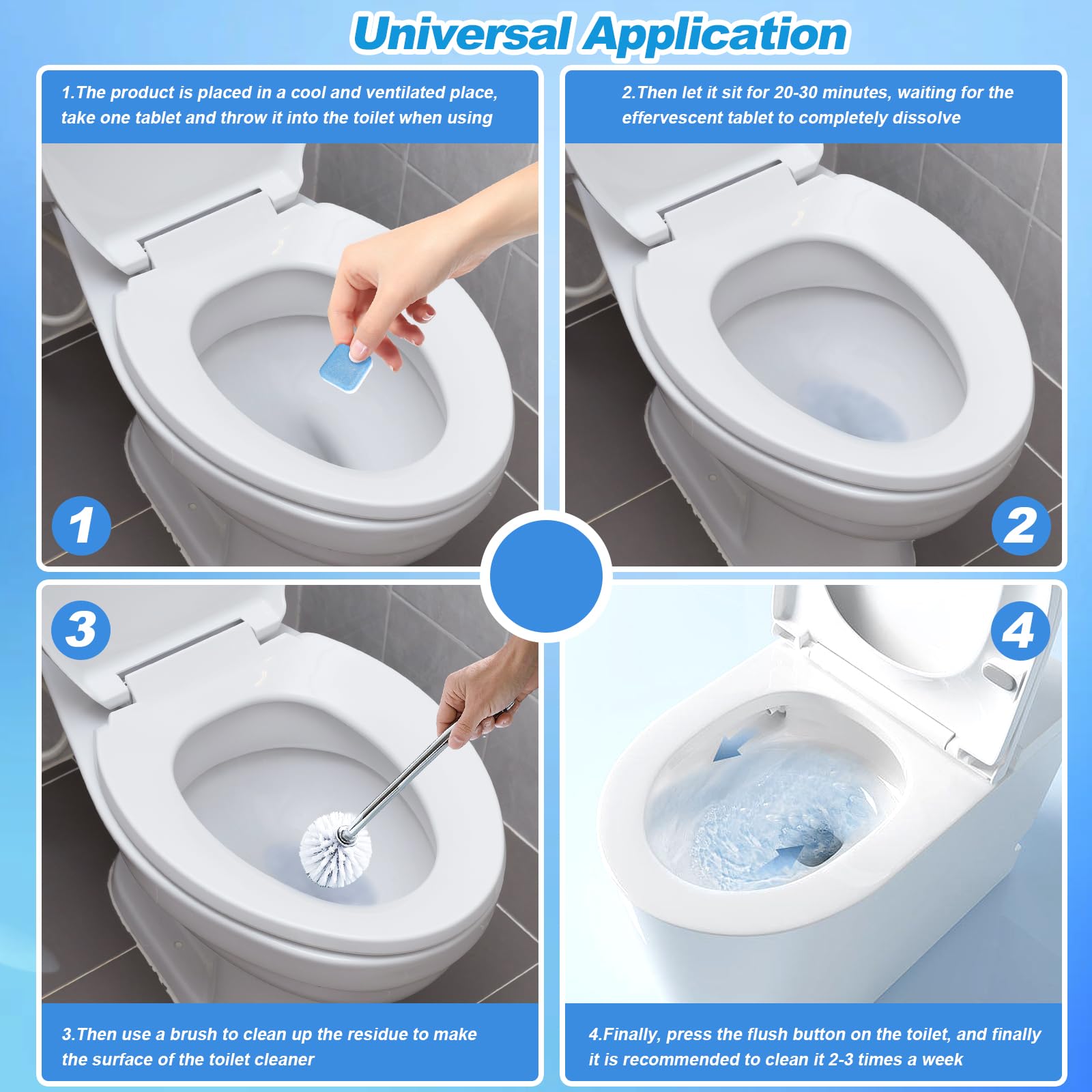 Universal Application

1.The product is placed in a cool and ventilated place, take one tablet and throw it into the toilet when using

1

2.Then let it sit for 20-30 minutes, waiting for the effervescent tablet to completely dissolve

2

3

3.Then use a brush to clean up the residue to make the surface of the toilet cleaner

4

4.Finally, press the flush button on the toilet, and finally it is recommended to clean it 2-3 times a week