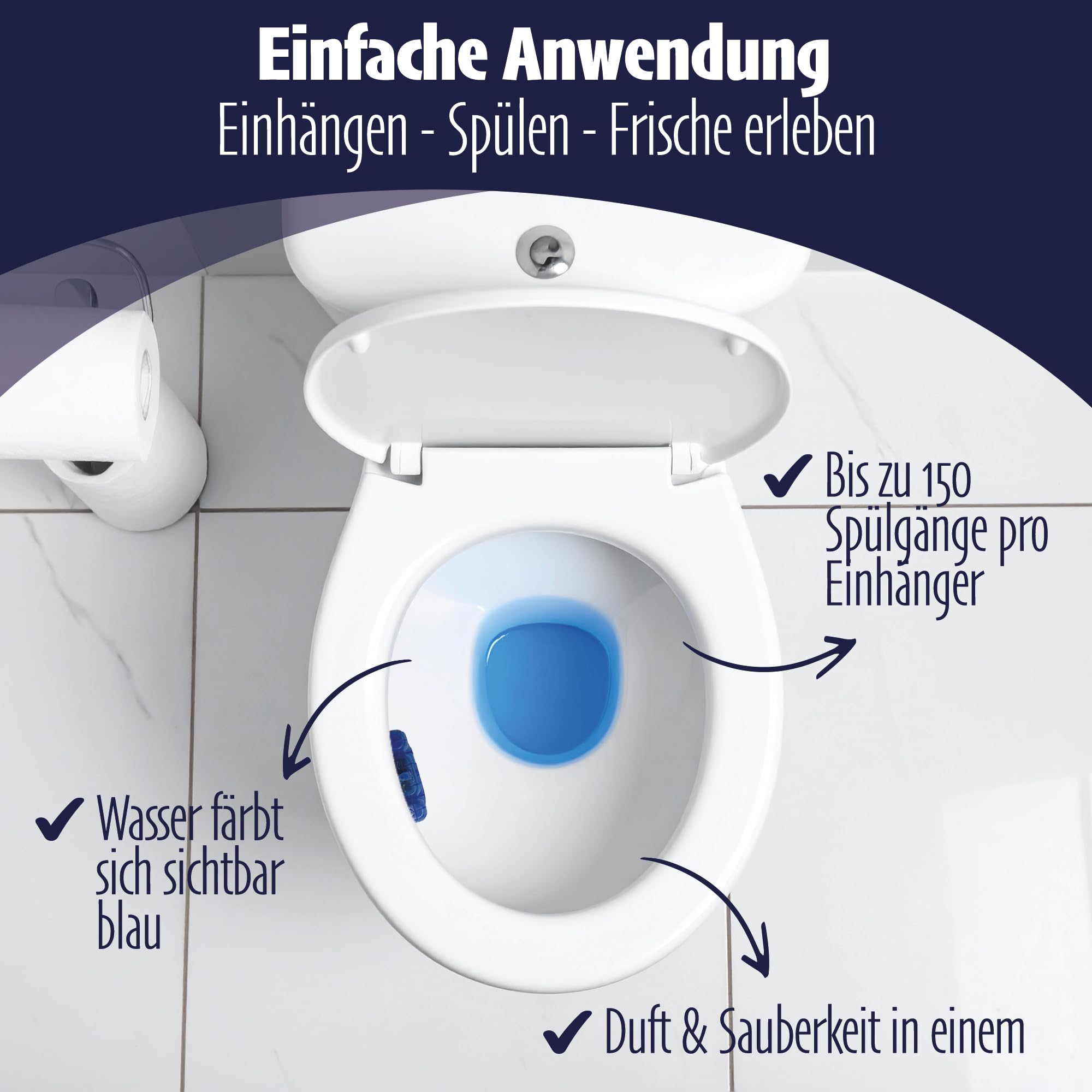 Einfache Anwendung
Einhängen - Spülen - Frische erleben

✔ Bis zu 150 Spülgänge pro Einhänger

✔ Wasser färbt sich sichtbar blau

✔ Duft & Sauberkeit in einem