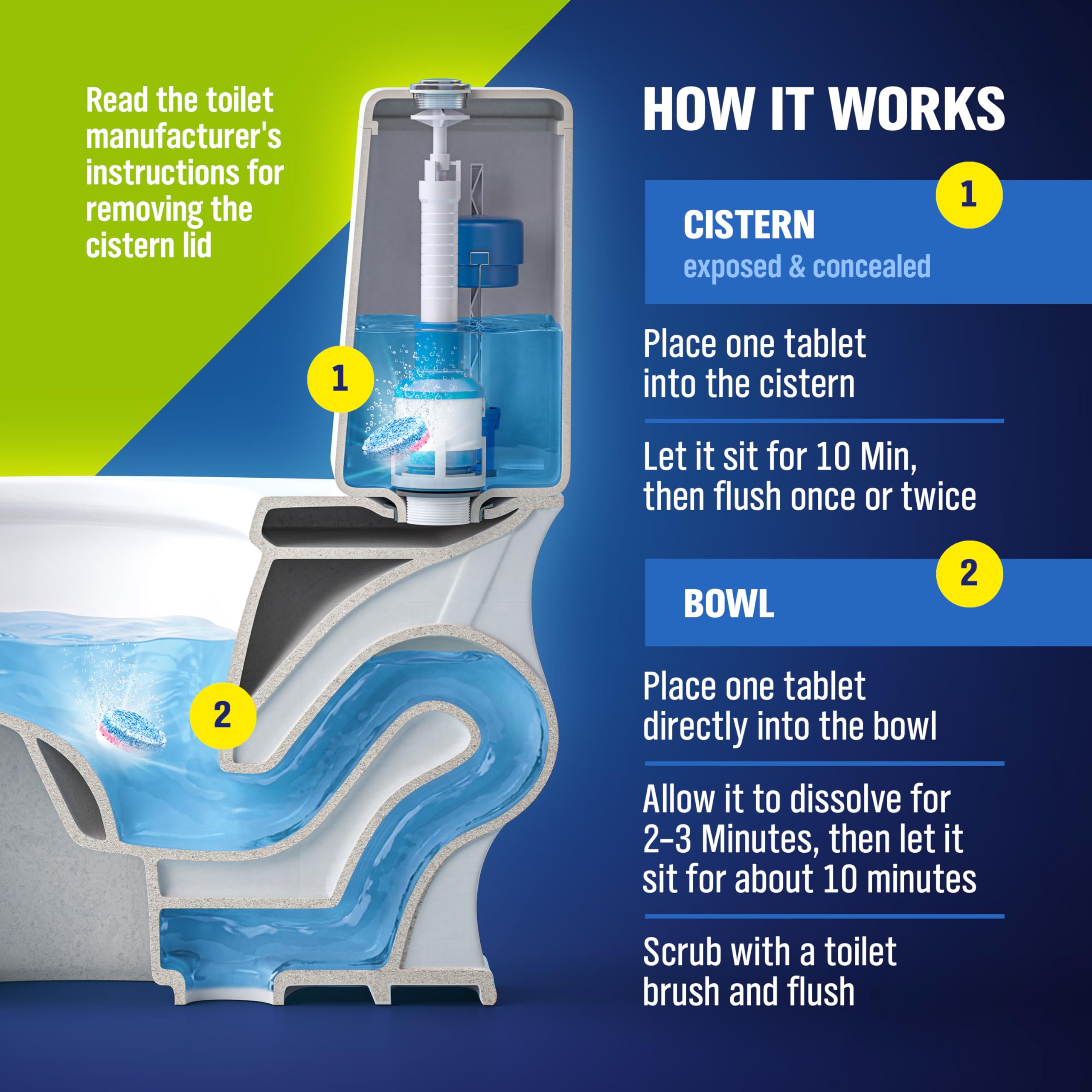 Read the toilet manufacturer's instructions for removing the cistern lid

1

2

HOW IT WORKS

1

CISTERN
exposed & concealed

Place one tablet into the cistern

Let it sit for 10 Min, then flush once or twice

2

BOWL

Place one tablet directly into the bowl

Allow it to dissolve for 2–3 Minutes, then let it sit for about 10 minutes

Scrub with a toilet brush and flush