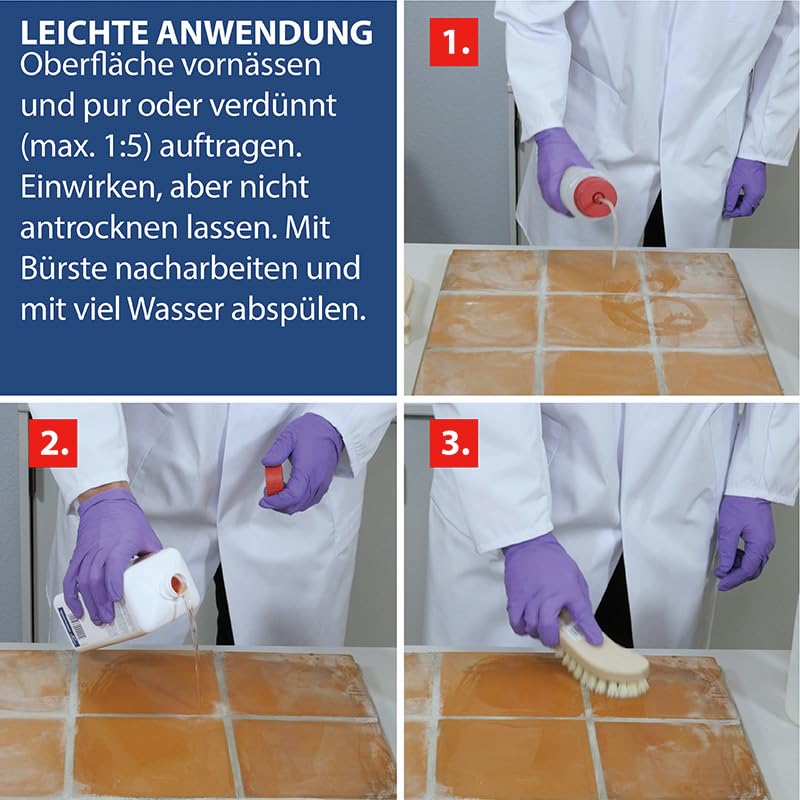 LEICHTE ANWENDUNG
Oberfläche vornässen und pur oder verdünnt (max. 1:5) auftragen. Einwirken, aber nicht antrocknen lassen. Mit Bürste nacharbeiten und mit viel Wasser abspülen.

1.

2.

3.