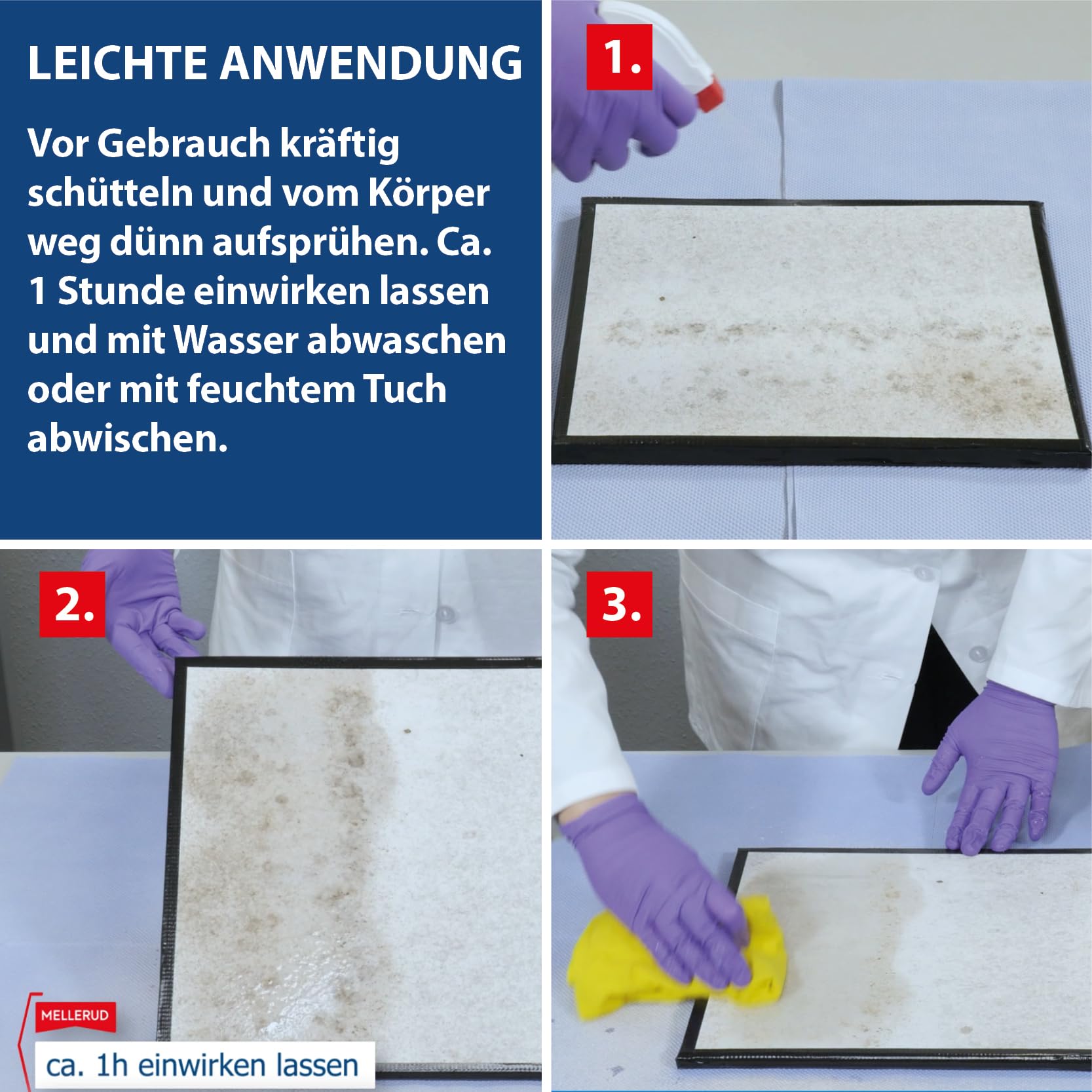 LEICHTE ANWENDUNG

Vor Gebrauch kräftig schütteln und vom Körper weg dünn aufsprühen. Ca. 1 Stunde einwirken lassen und mit Wasser abwaschen oder mit feuchtem Tuch abwischen.

1.

2.

MELLERUD

ca. 1h einwirken lassen

3.