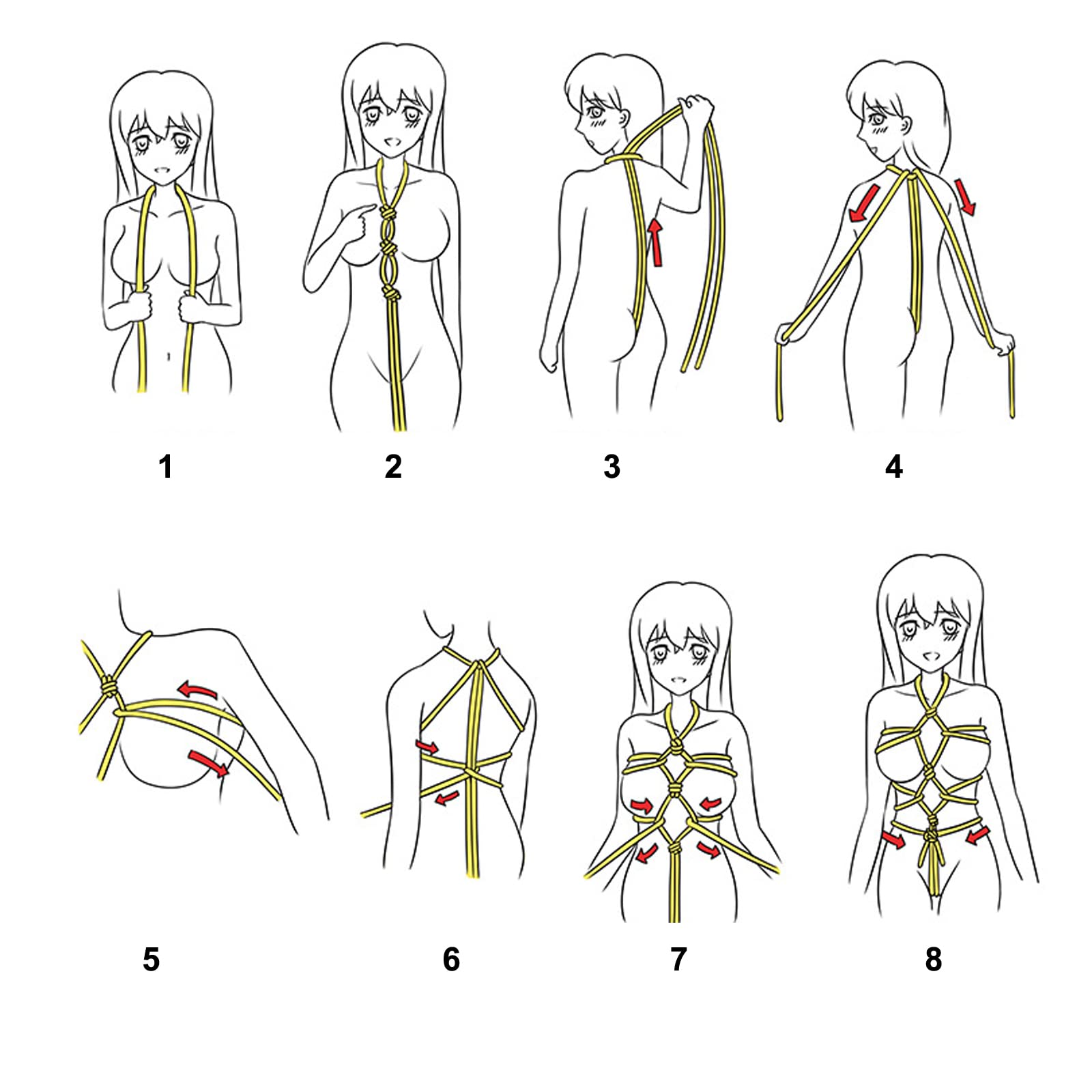 1

2

3

4

5

6

7

8