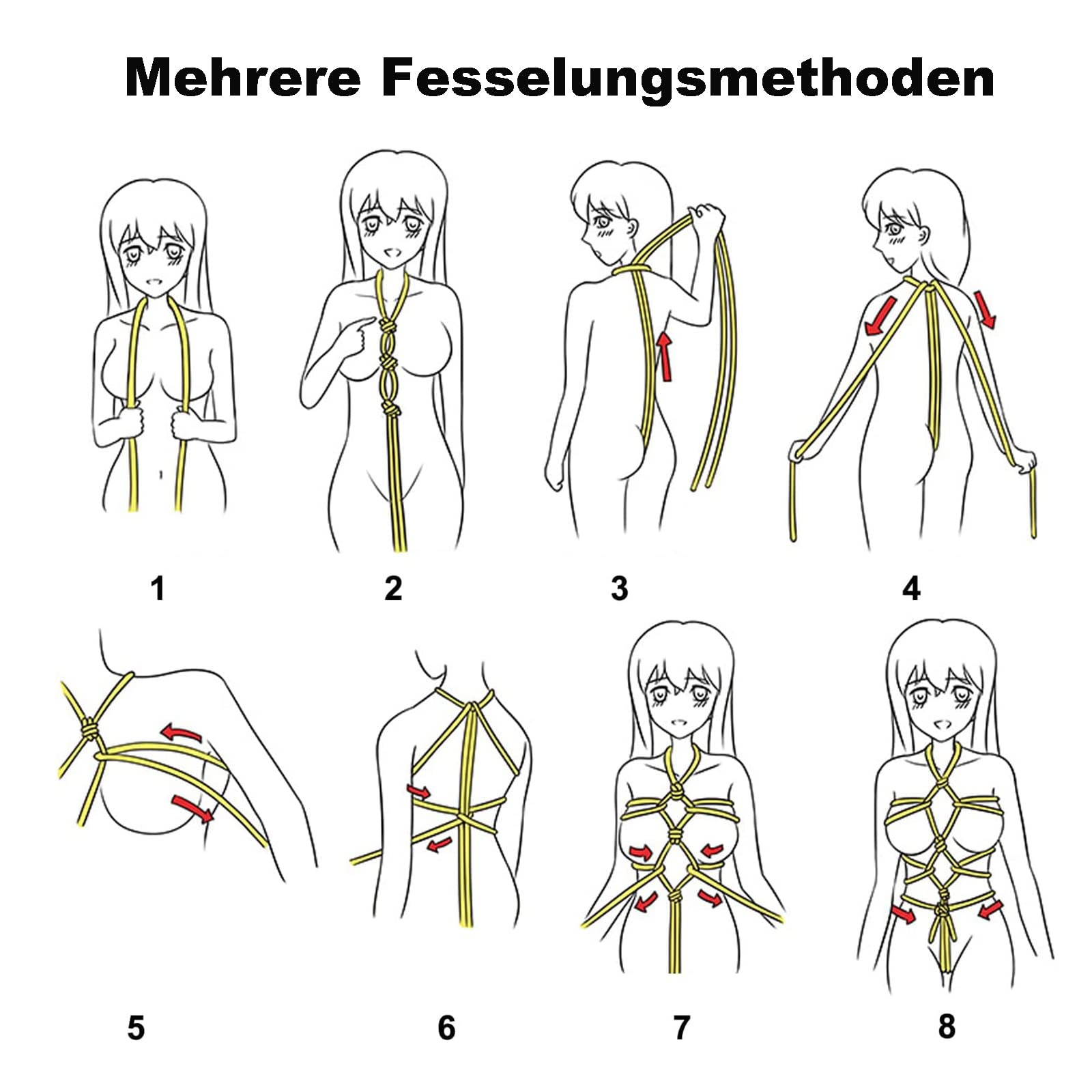 Mehrere Fesselungsmethoden

1

2

3

4

5

6

7

8