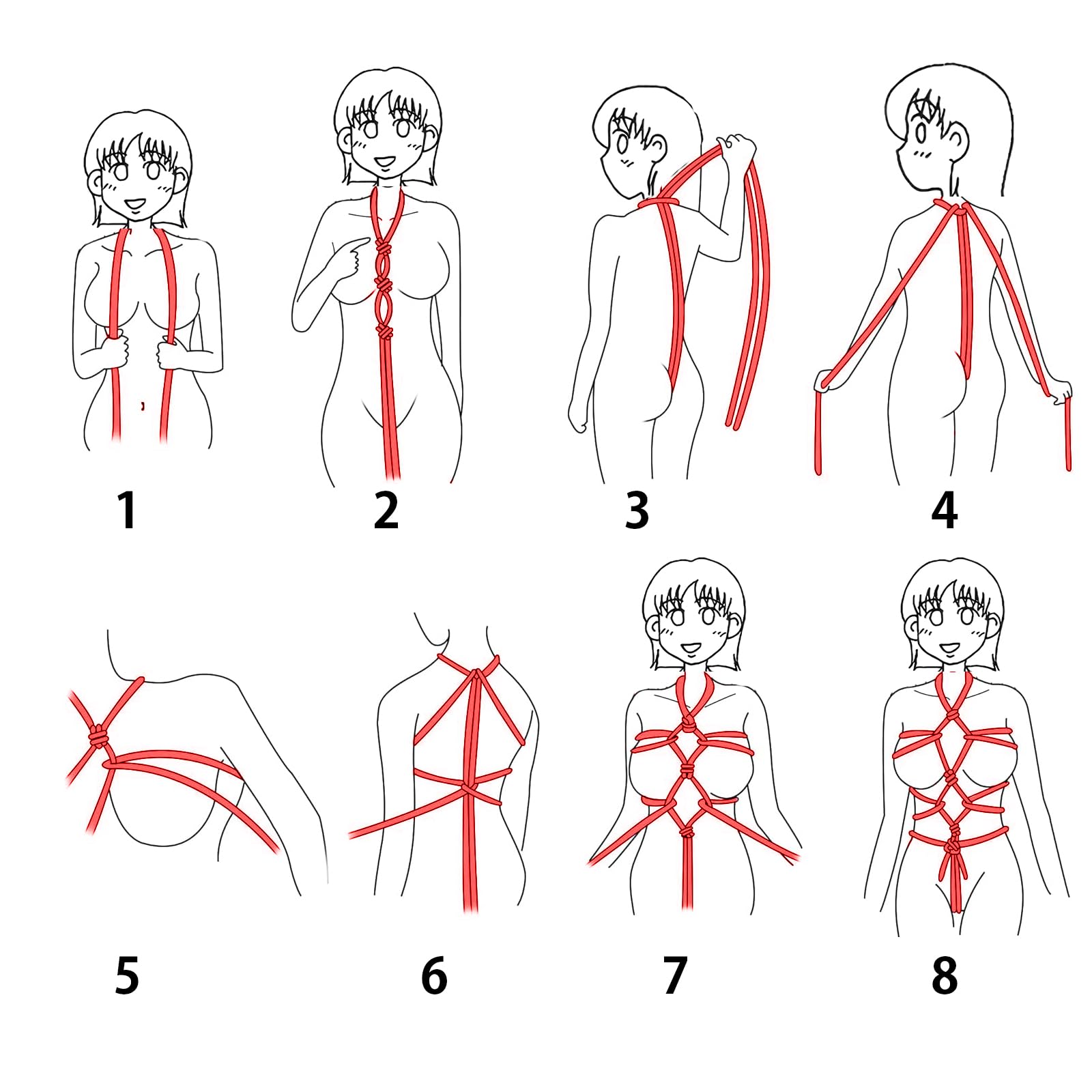 1

2

3

4

5

6

7

8