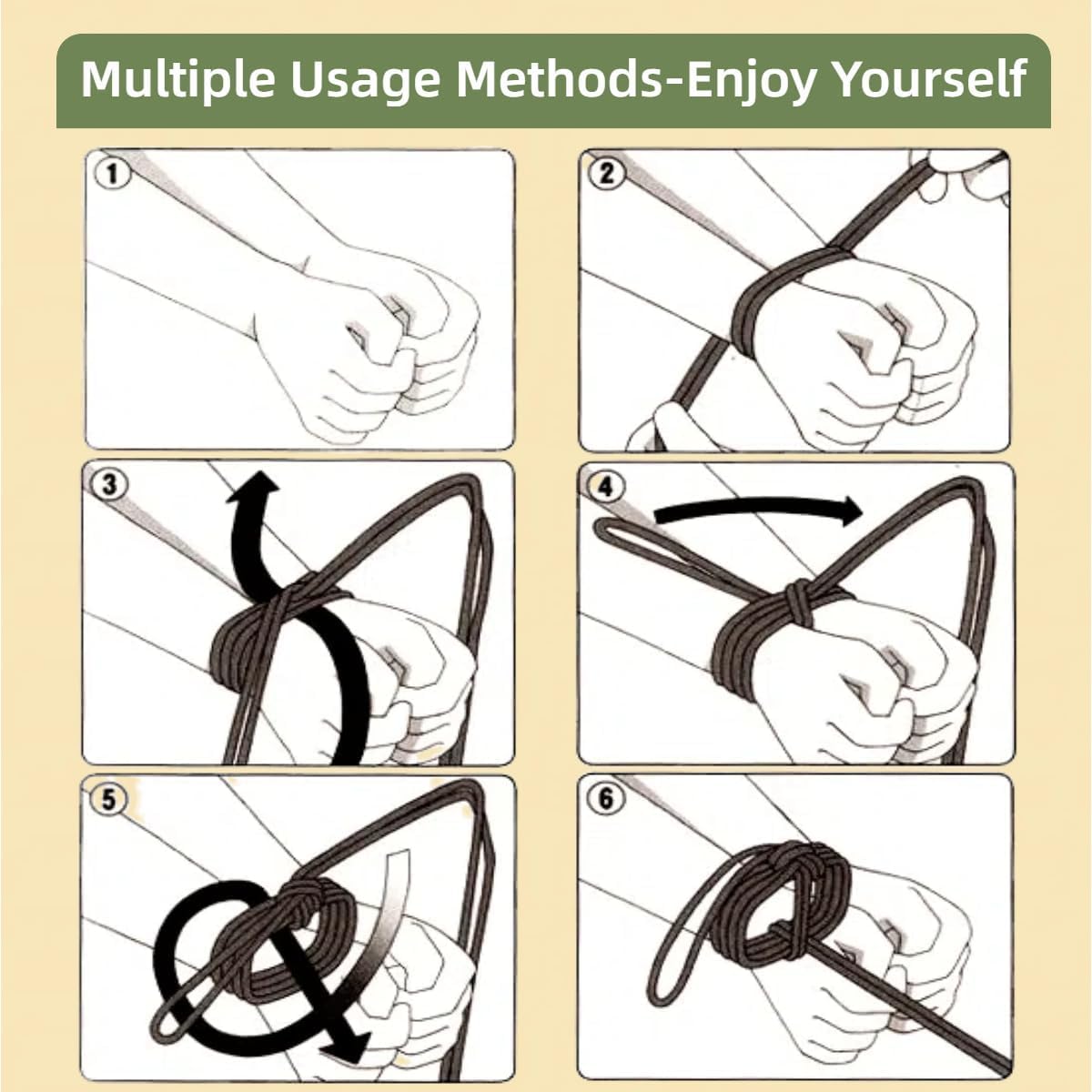 Multiple Usage Methods-Enjoy Yourself

1

2

3

4

5

6