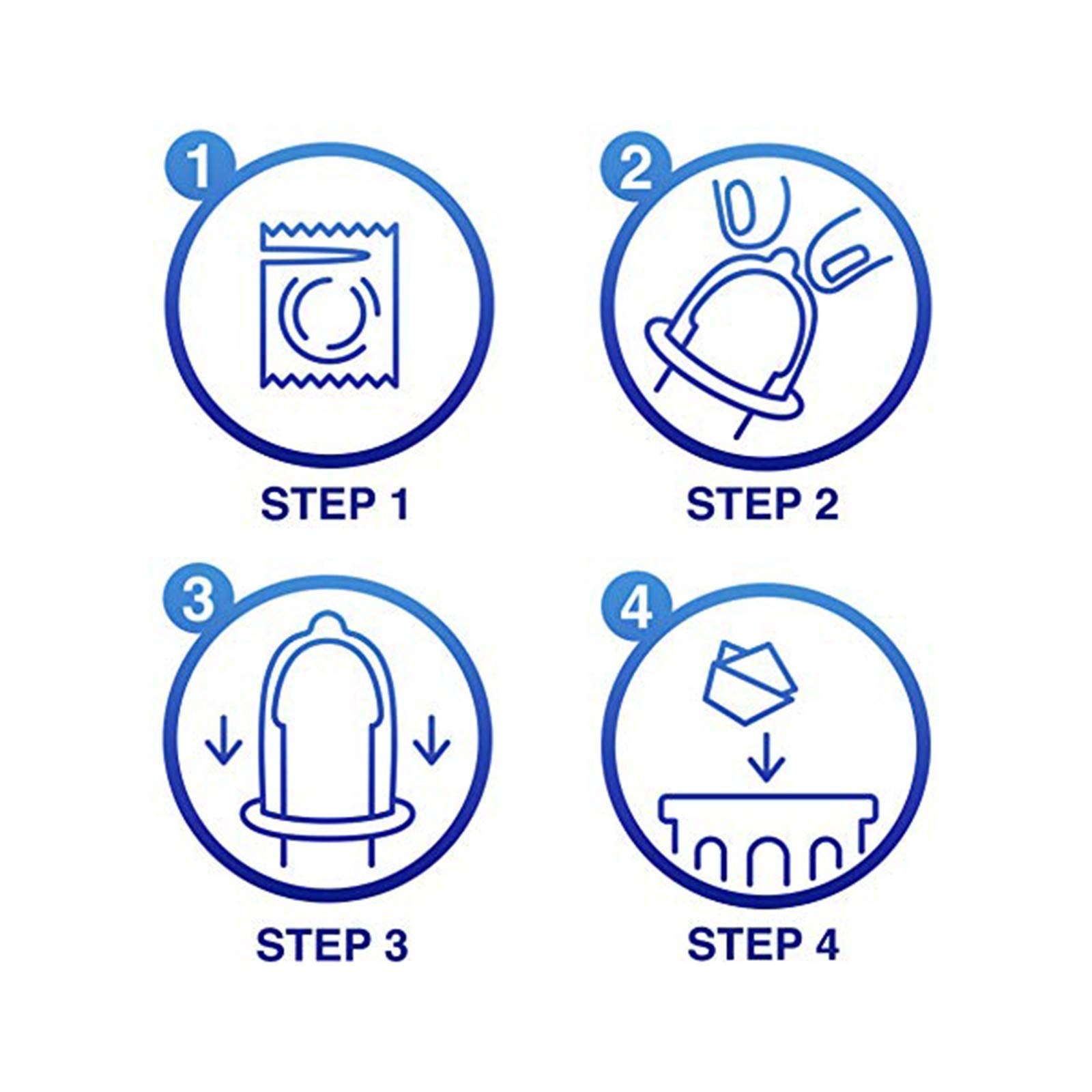 1

STEP 1

2

STEP 2

3

STEP 3

4

STEP 4