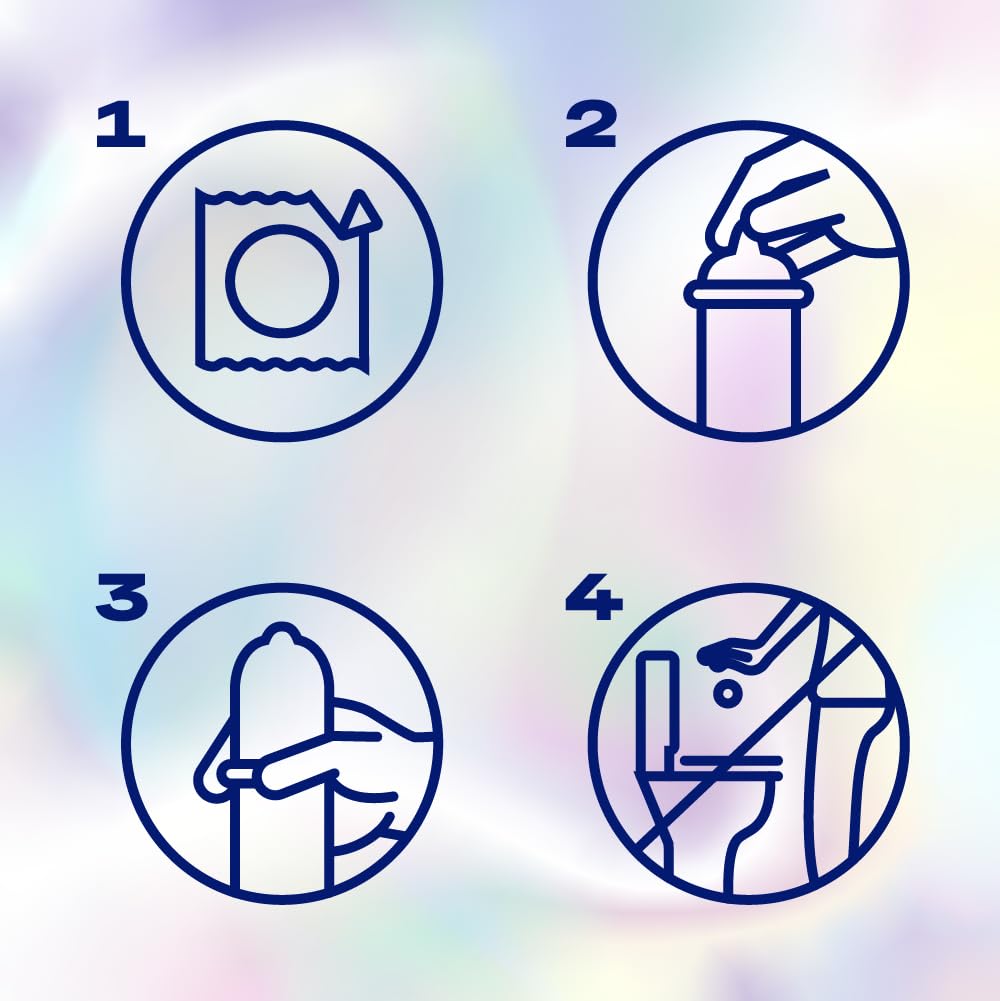 1

2

3

4