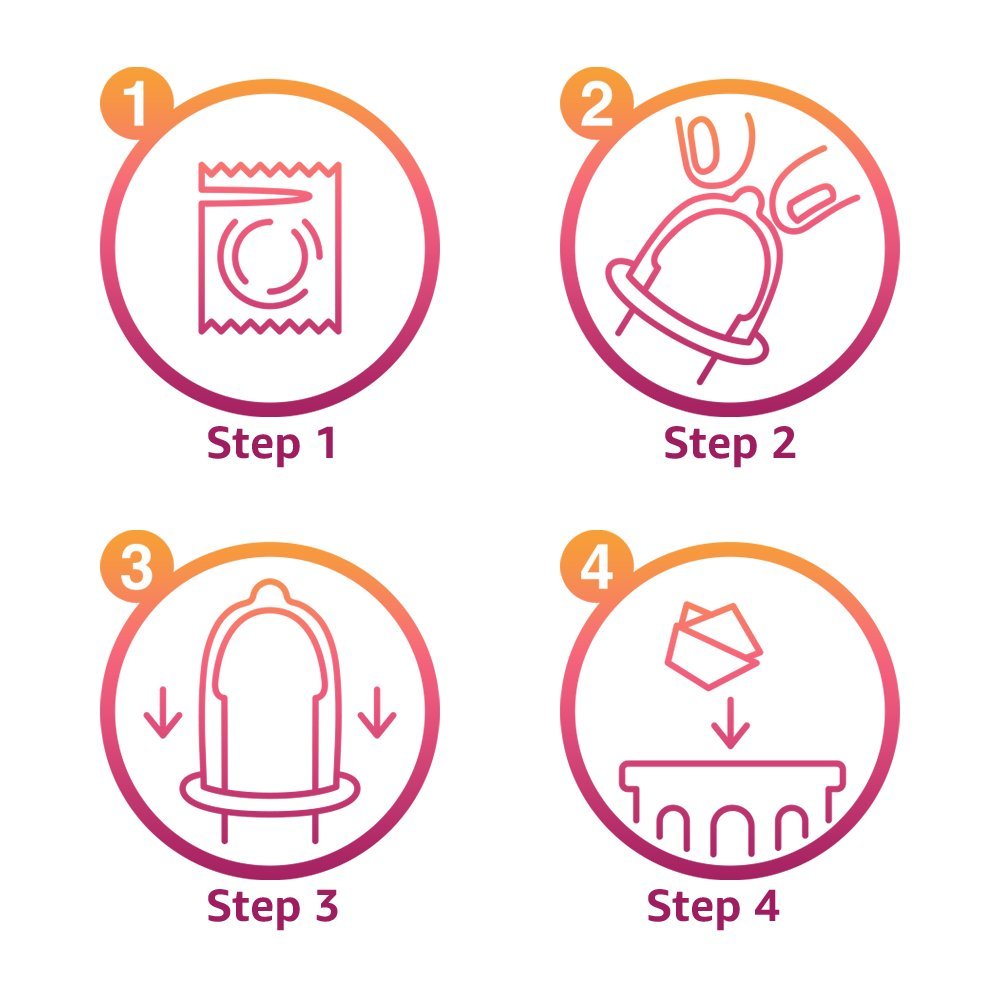 1

Step 1

2

Step 2

3

Step 3

4

Step 4