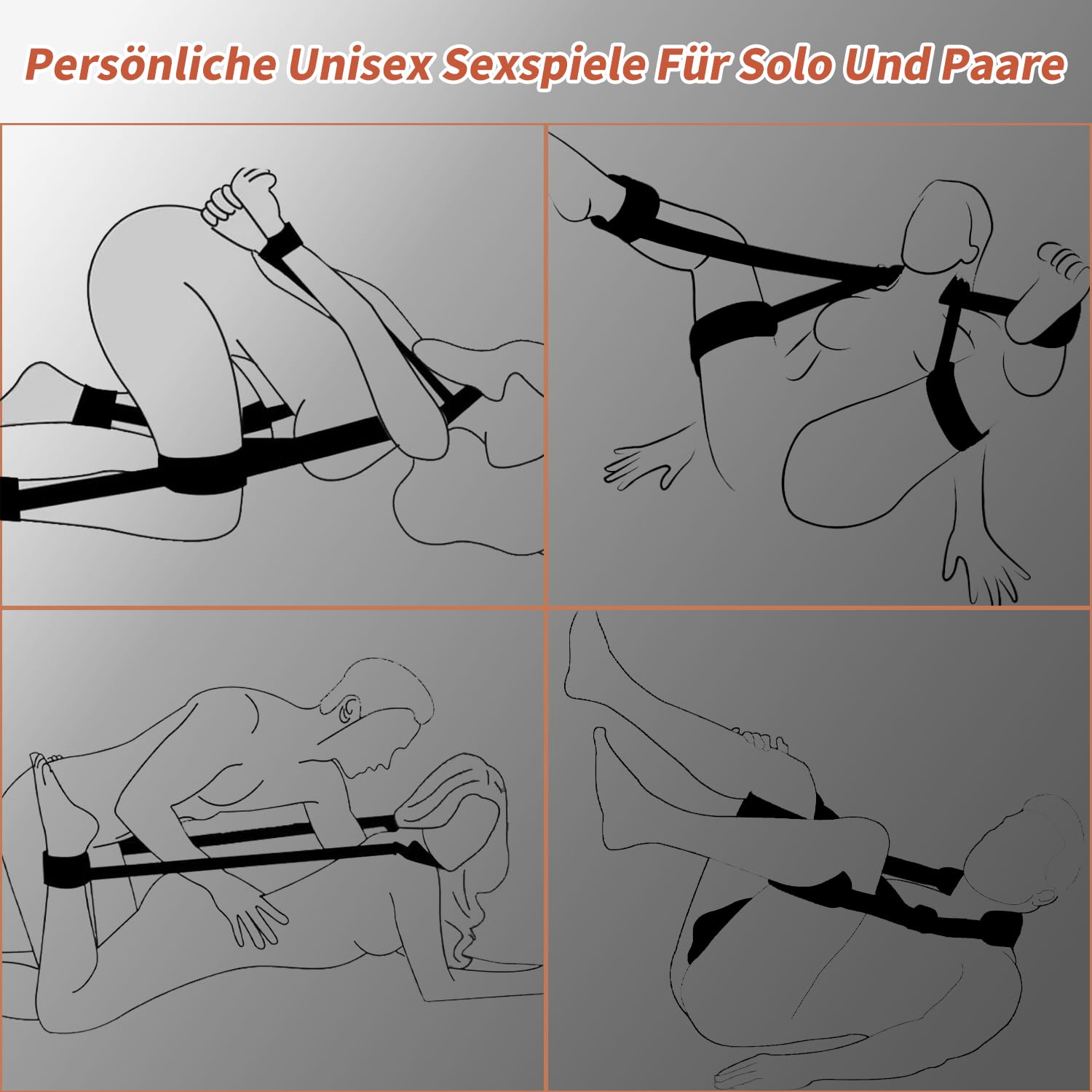 Persönliche Unisex Sexspiele Für Solo Und Paare