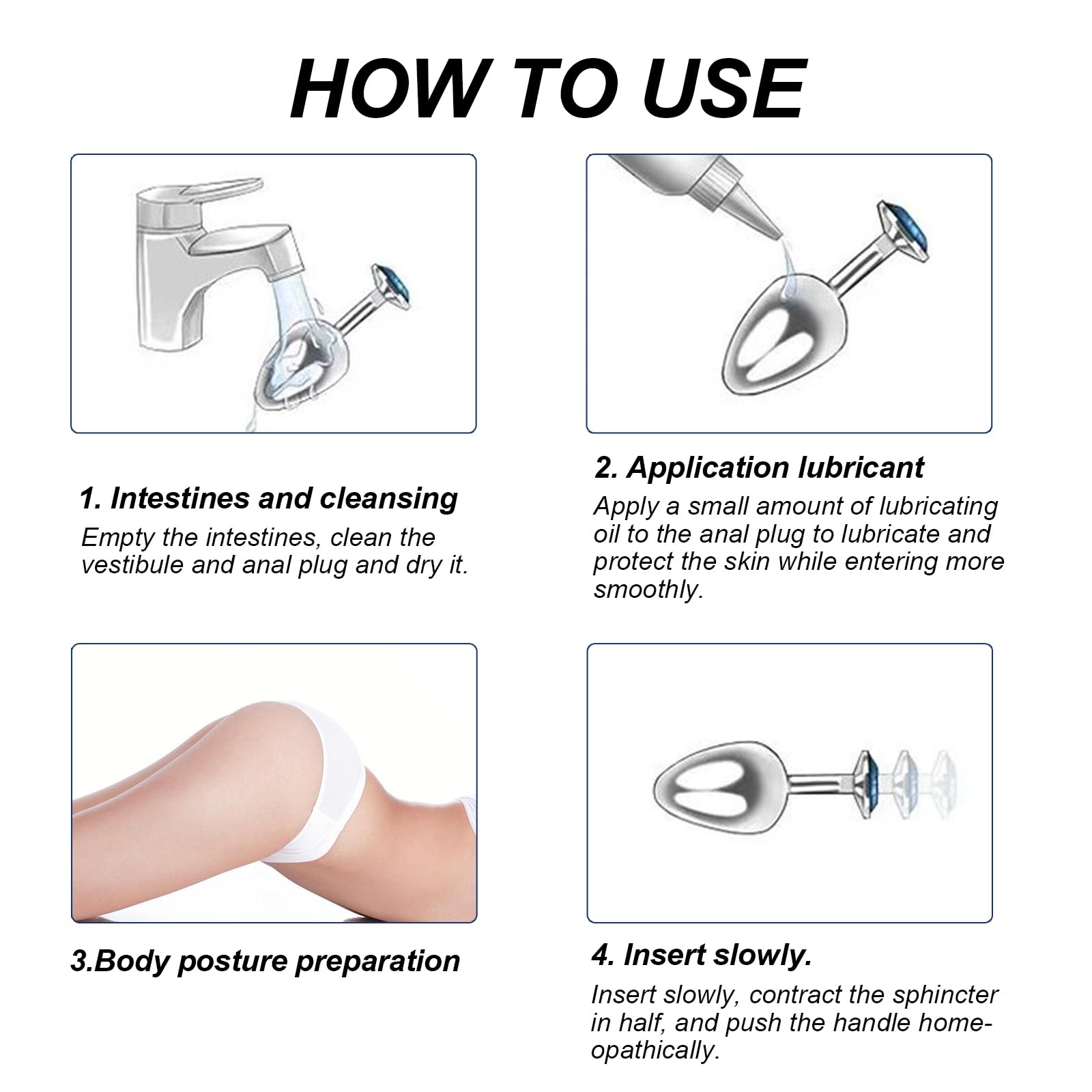 HOW TO USE

1. Intestines and cleansing
Empty the intestines, clean the vestibule and anal plug and dry it.

2. Application lubricant
Apply a small amount of lubricating oil to the anal plug to lubricate and protect the skin while entering more smoothly.

3.Body posture preparation

4. Insert slowly.
Insert slowly, contract the sphincter in half, and push the handle homeopathically.