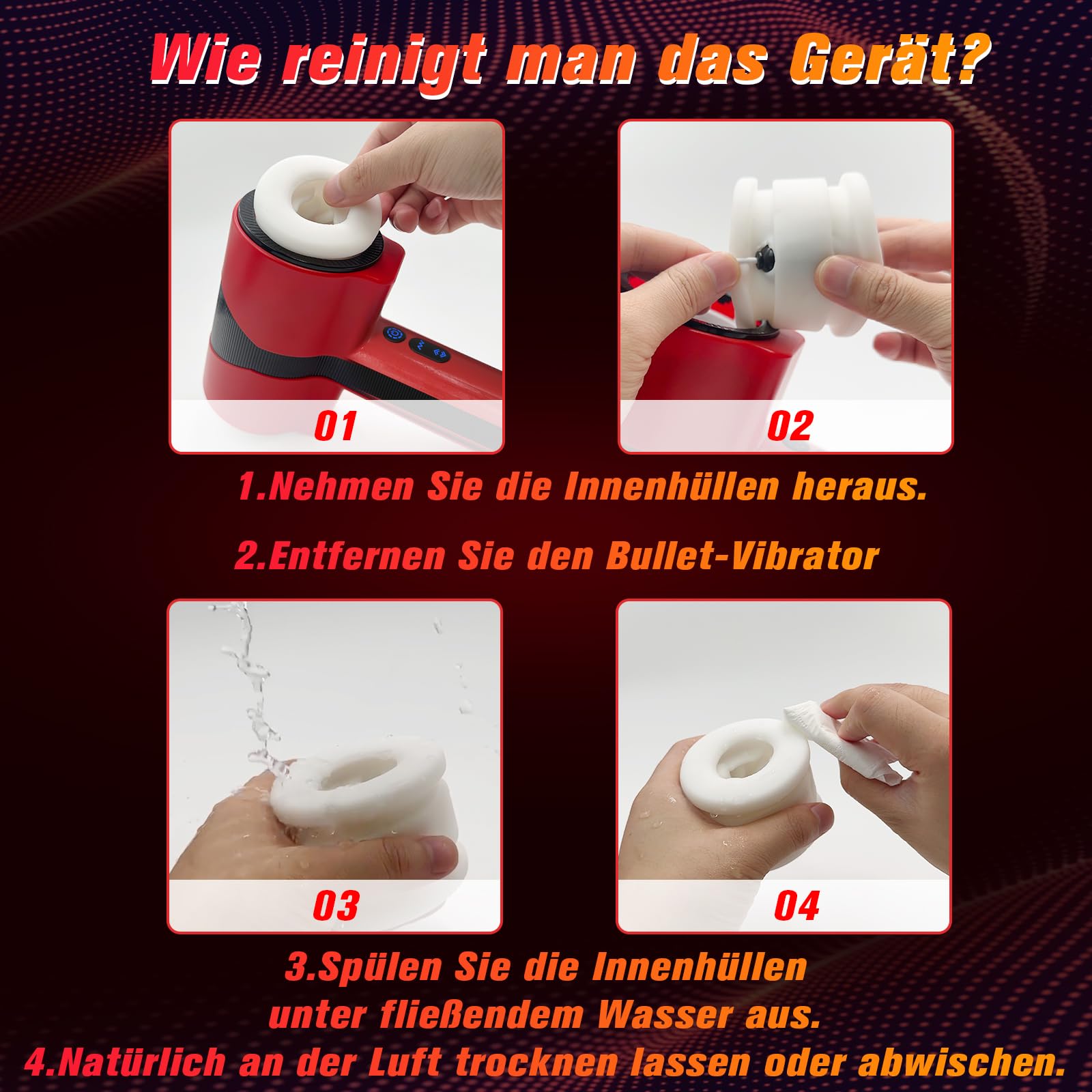 Wie reinigt man das Gerät?

01

02

1.Nehmen Sie die Innenhüllen heraus.

2.Entfernen Sie den Bullet-Vibrator

03

04

3.Spülen Sie die Innenhüllen unter fließendem Wasser aus.

4.Natürlich an der Luft trocknen lassen oder abwischen.