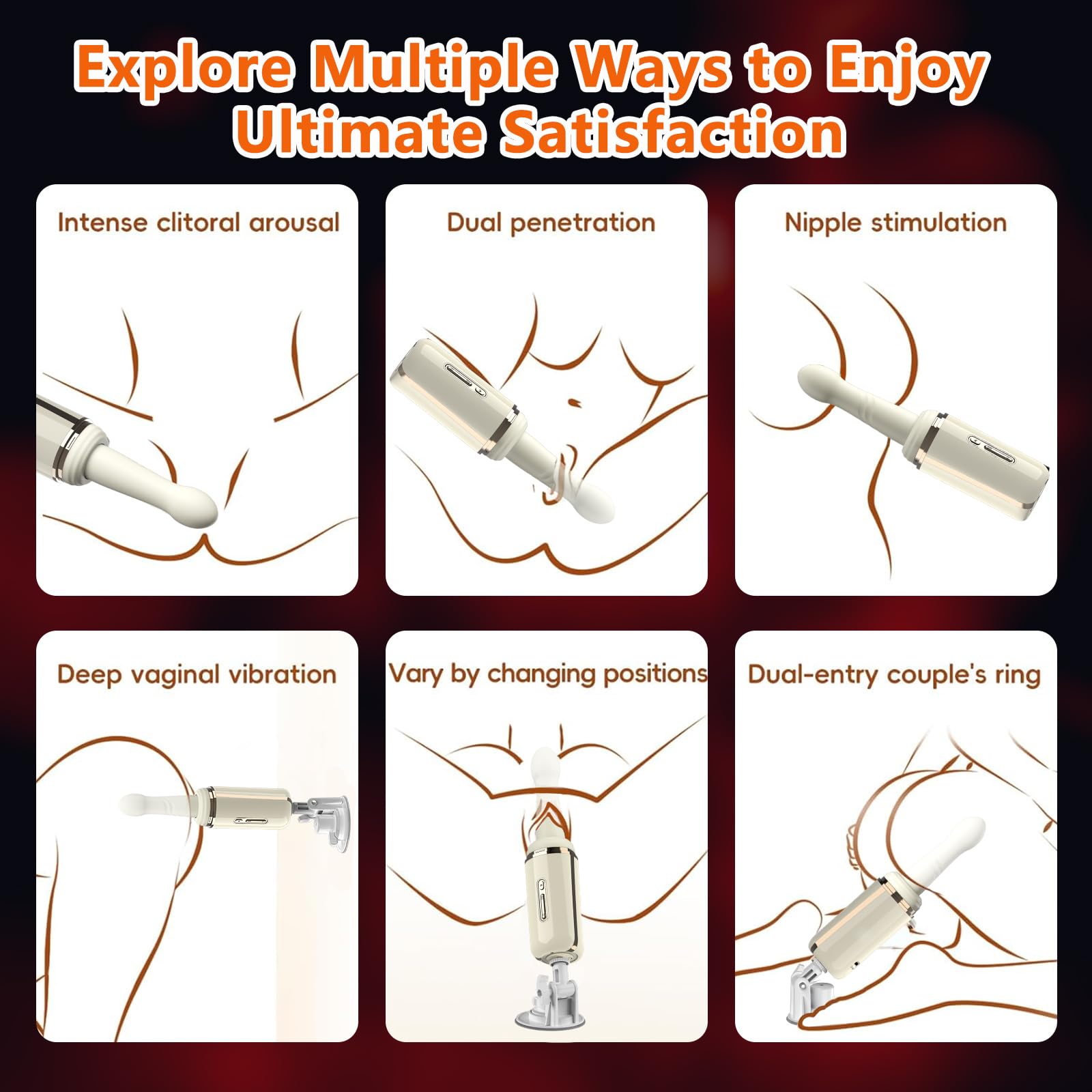 Explore Multiple Ways to Enjoy Ultimate Satisfaction

Intense clitoral arousal

Dual penetration

Nipple stimulation

Deep vaginal vibration

Vary by changing positions

Dual-entry couple's ring